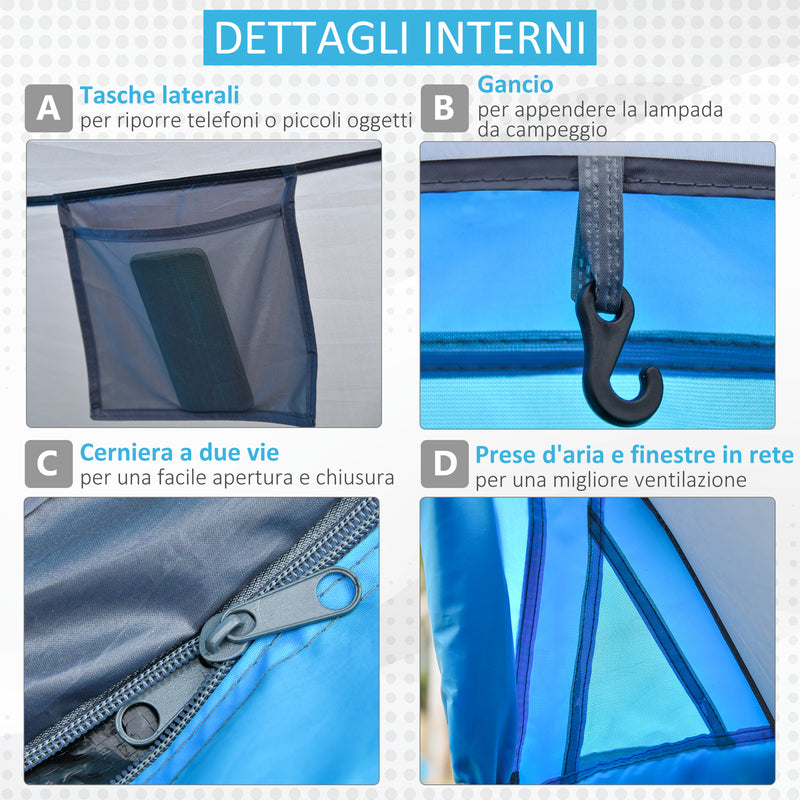 DETTAGLI INTERNI

A Tasche laterali
per riporre telefoni o piccoli oggetti

B Gancio
per appendere la lampada da campeggio

C Cerniera a due vie
per una facile apertura e chiusura

D Prese d'aria e finestre in rete
per una migliore ventilazione