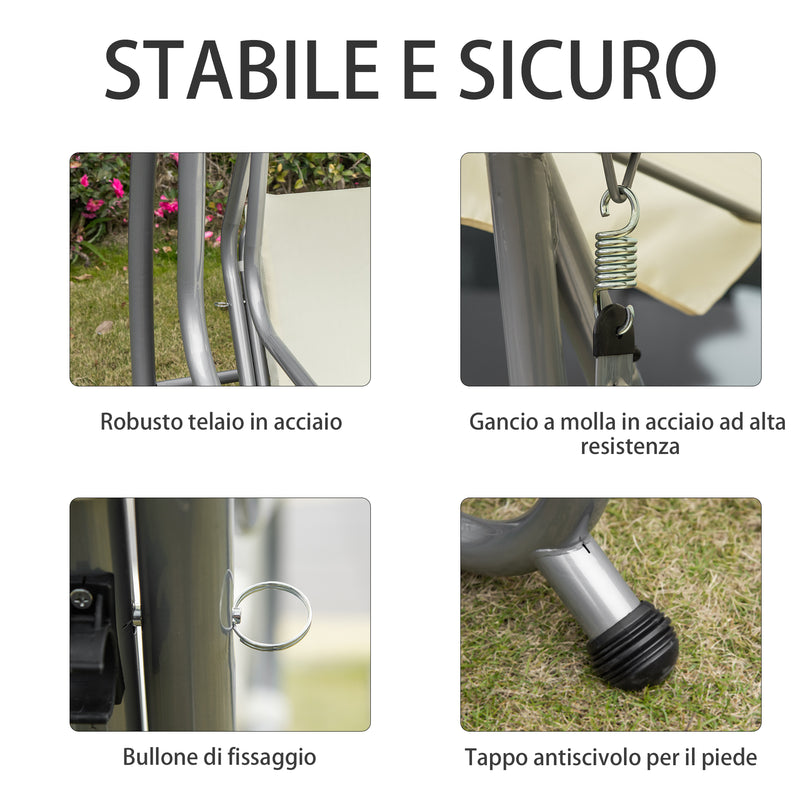 STABILE E SICURO

Robusto telaio in acciaio

Gancio a molla in acciaio ad alta resistenza

Bullone di fissaggio

Tappo antiscivolo per il piede