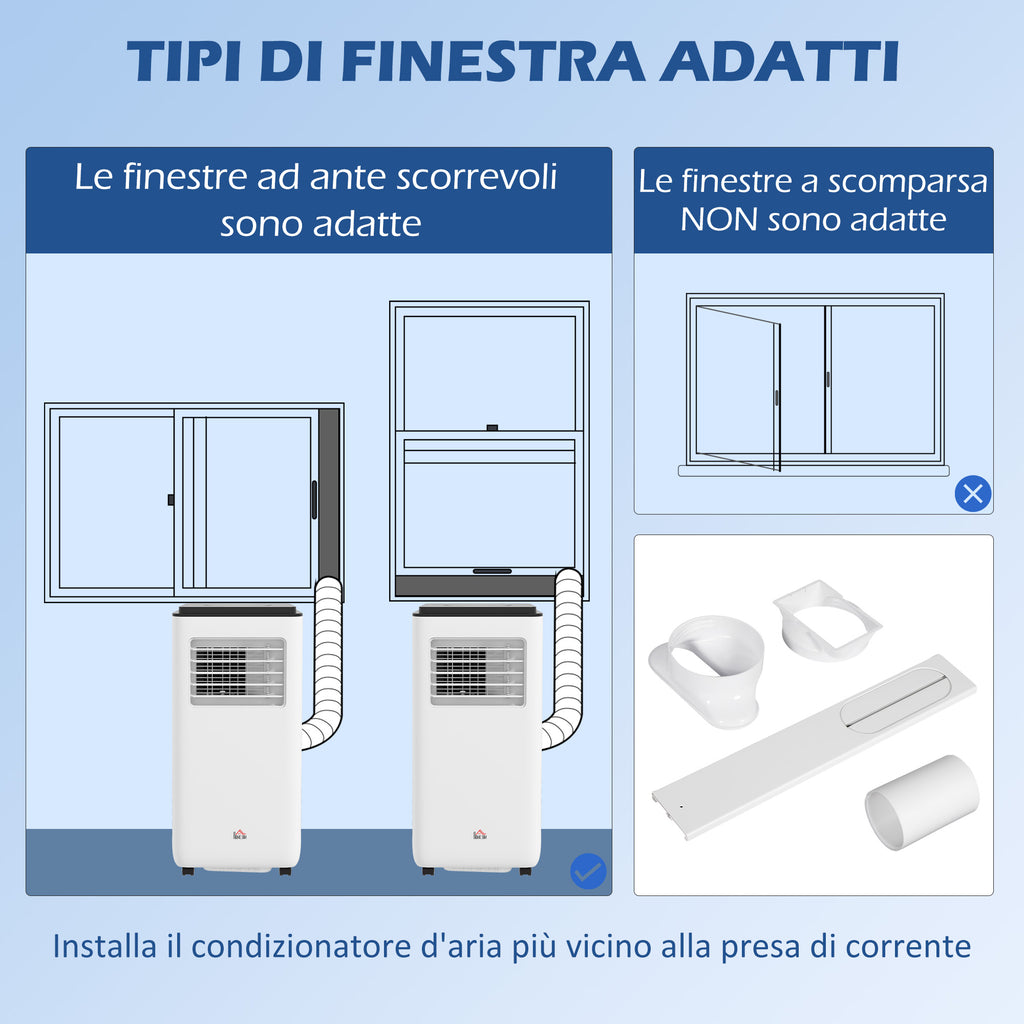 TIPI DI FINESTRA ADATTI

Le finestre ad ante scorrevoli sono adatte

Le finestre a scomparsa NON sono adatte

Installa il condizionatore d'aria più vicino alla presa di corrente