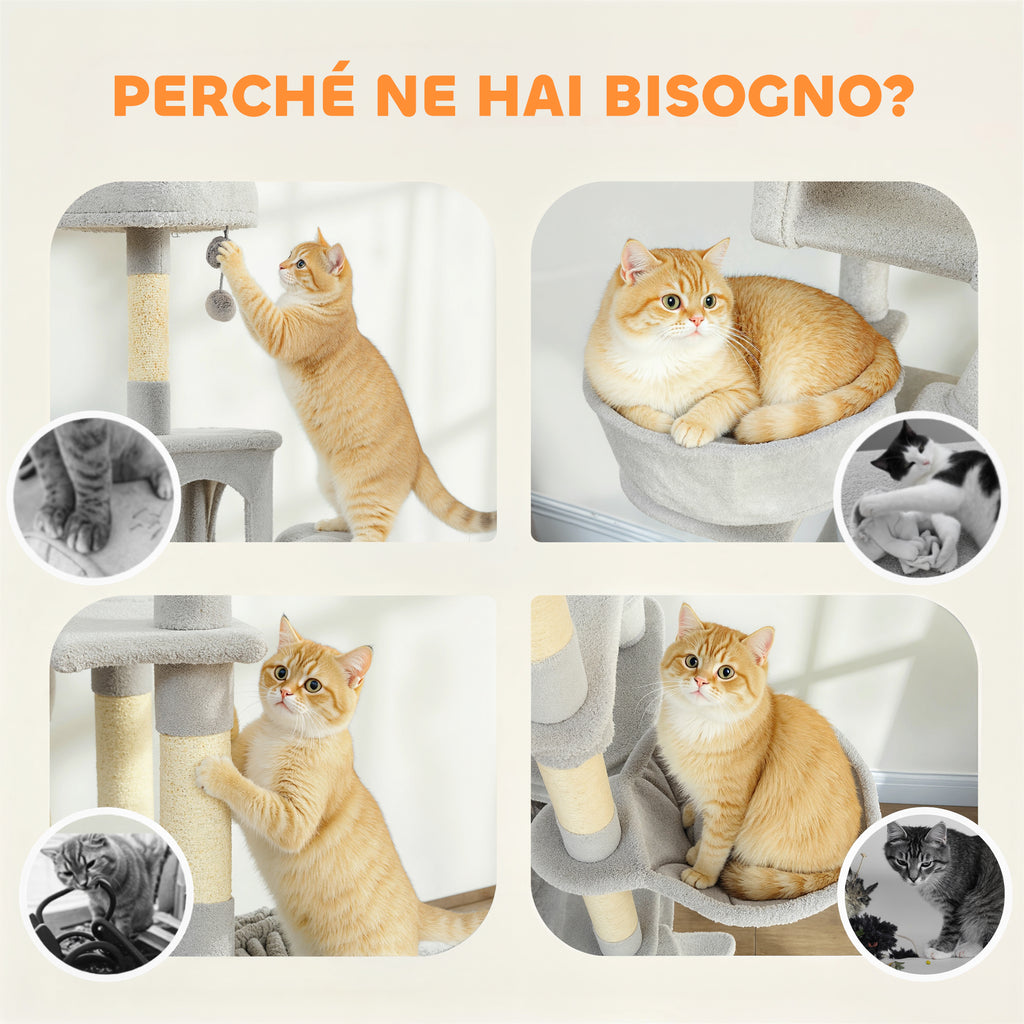 PERCHÉ NE HAI BISOGNO?