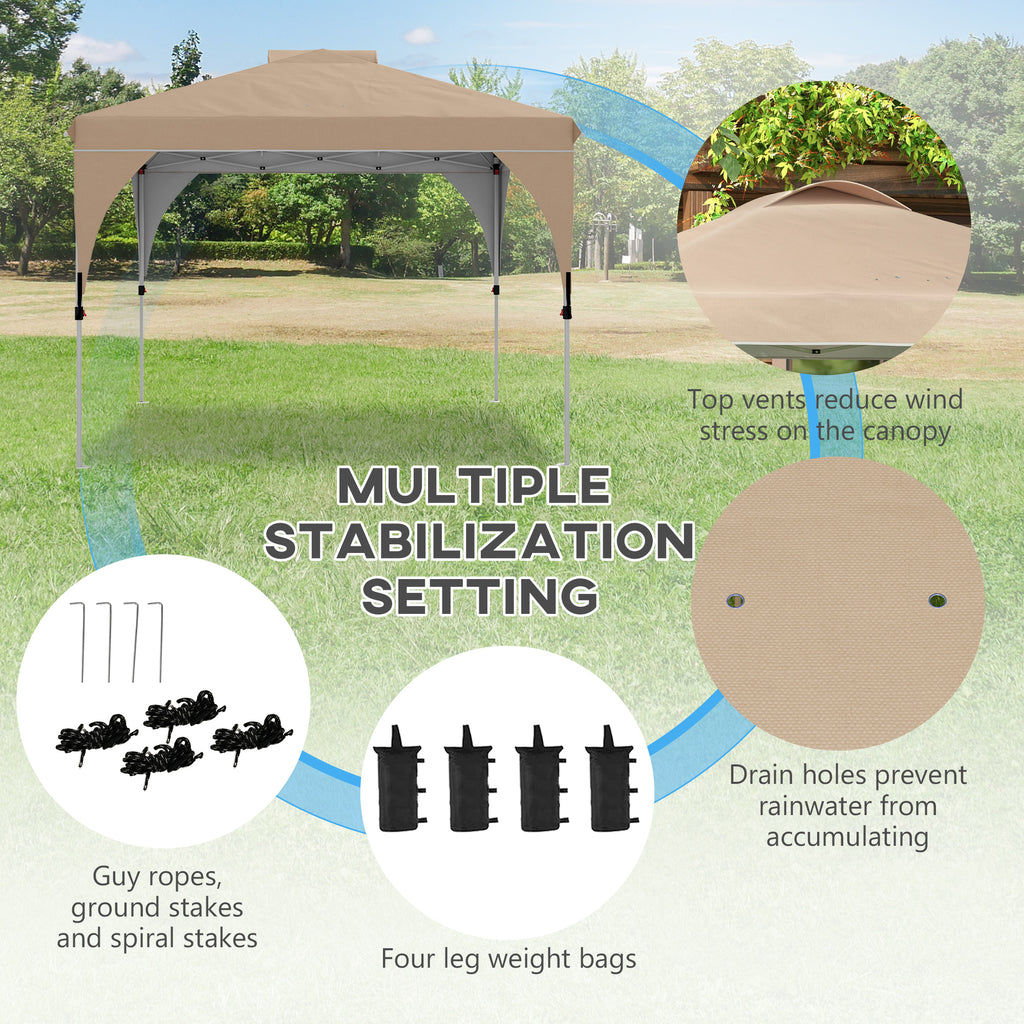 Top vents reduce wind stress on the canopy

MULTIPLE STABILIZATION SETTING

Drain holes prevent rainwater from accumulating

Guy ropes, ground stakes and spiral stakes

Four leg weight bags