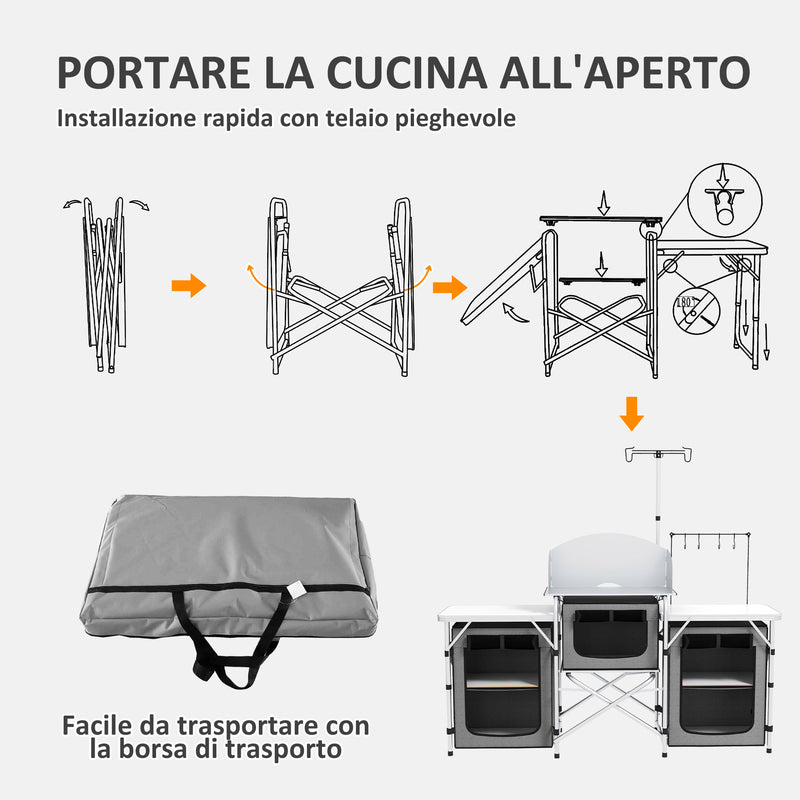 PORTARE LA CUCINA ALL'APERTO

Installazione rapida con telaio pieghevole

180°

Facile da trasportare con la borsa di trasporto