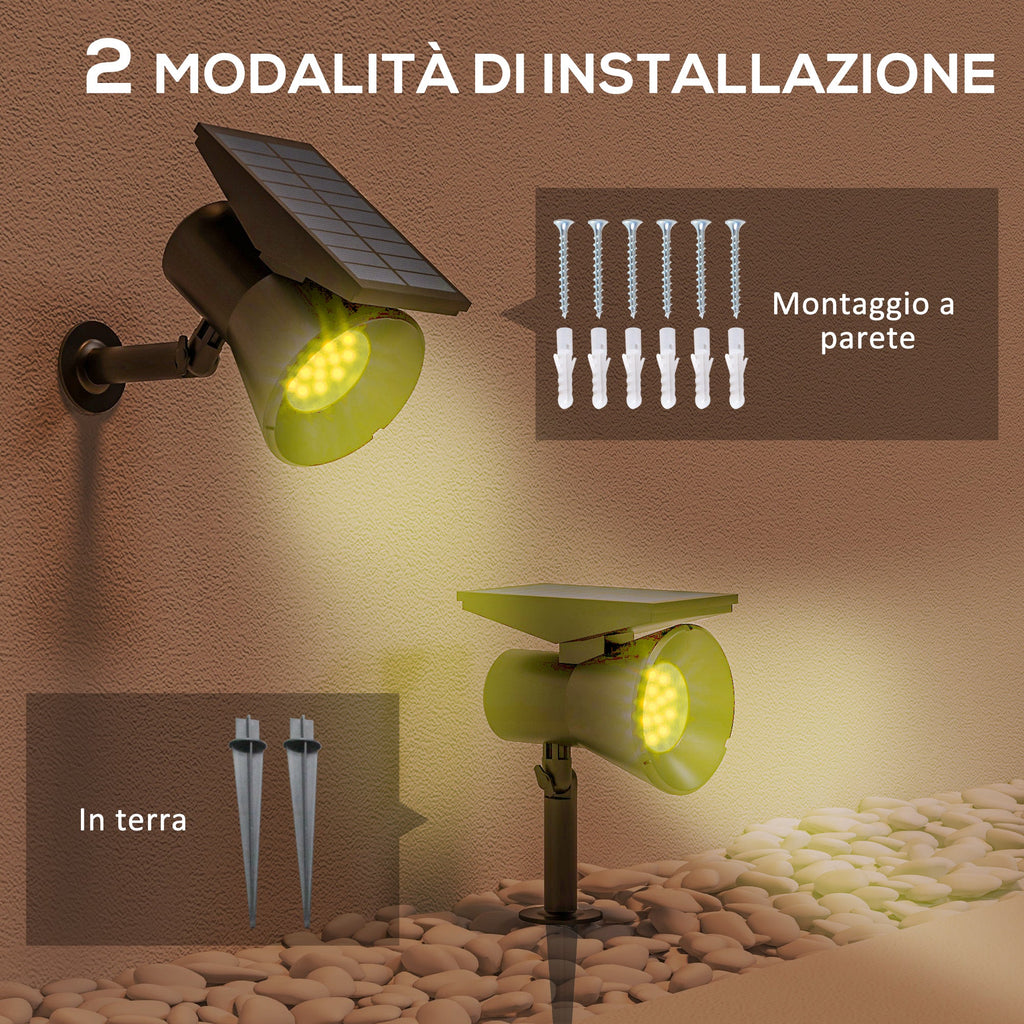 2 MODALITÀ DI INSTALLAZIONE

Montaggio a parete

In terra