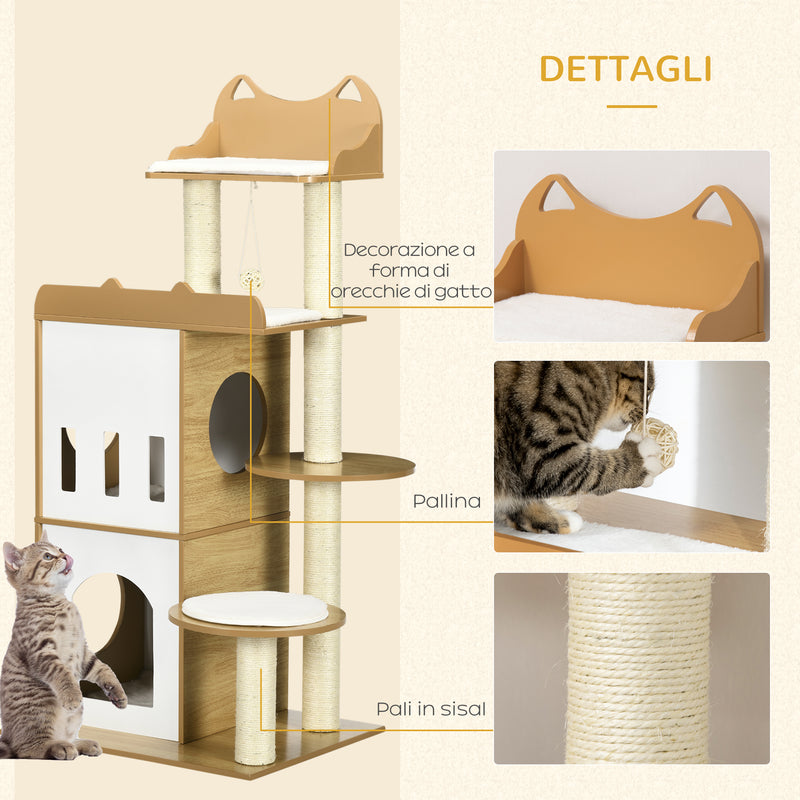 DETTAGLI

Decorazione a forma di orecchie di gatto

Pallina

Pali in sisal