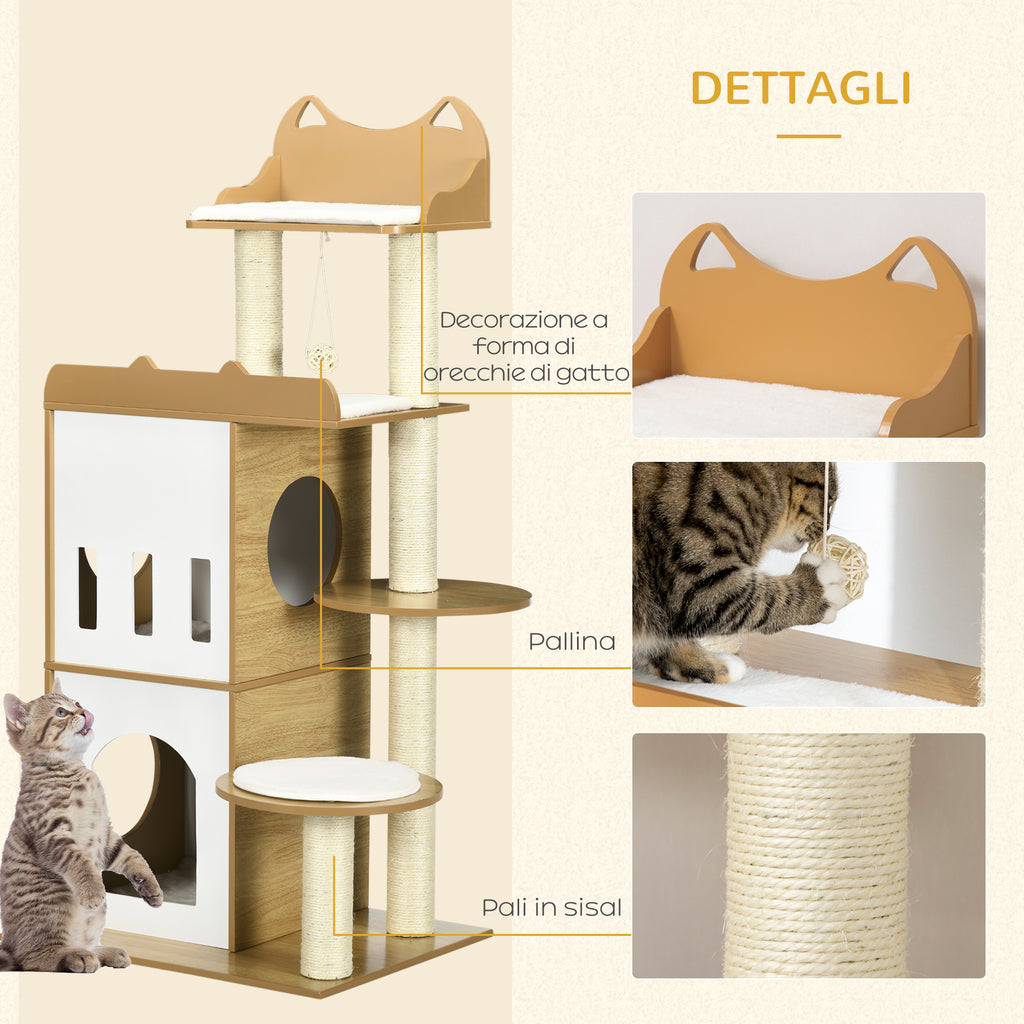 DETTAGLI

Decorazione a forma di orecchie di gatto

Pallina

Pali in sisal