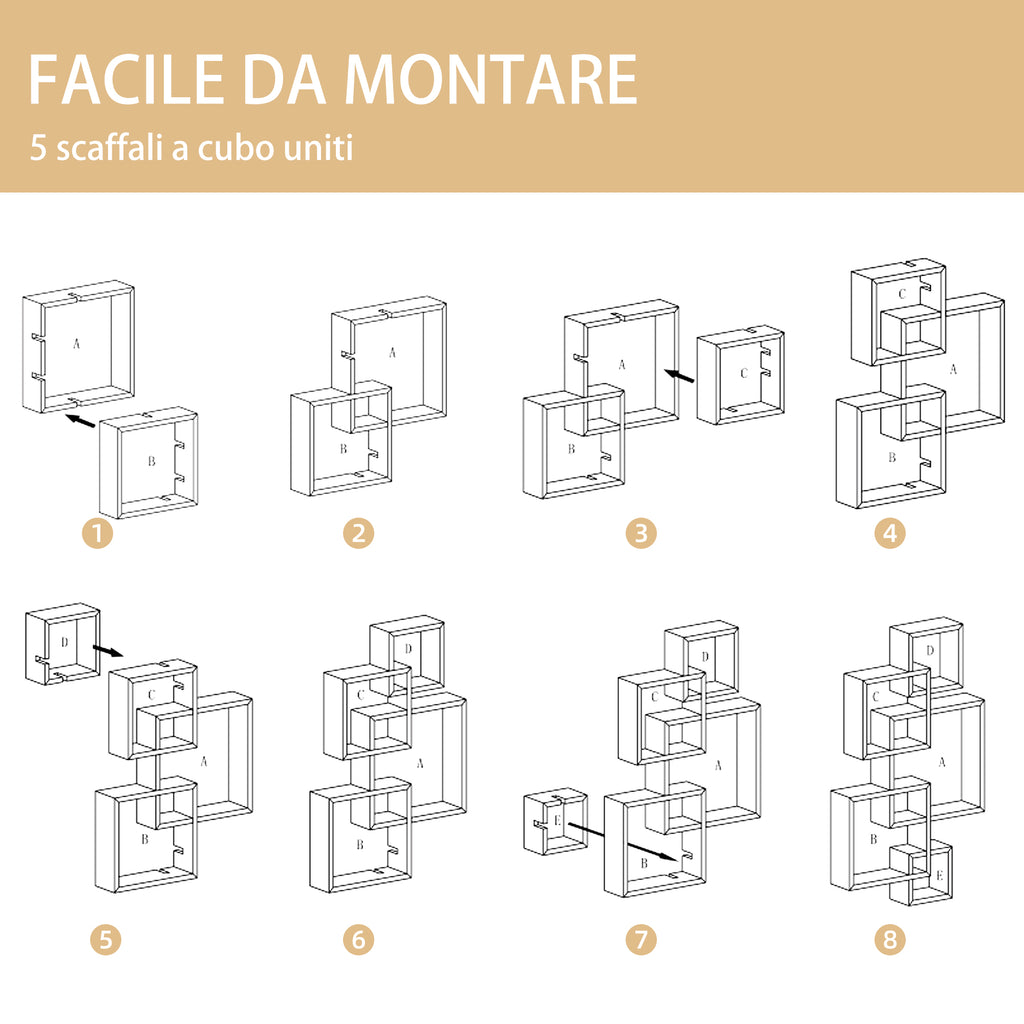 FACILE DA MONTARE
5 scaffali a cubo uniti

A
B
1

A
B
2

A
B
C
3

C
A
B
4

D
C
A
B
5

D
C
A
B
6

D
C
A
E
B
7

D
C
A
B
E
8