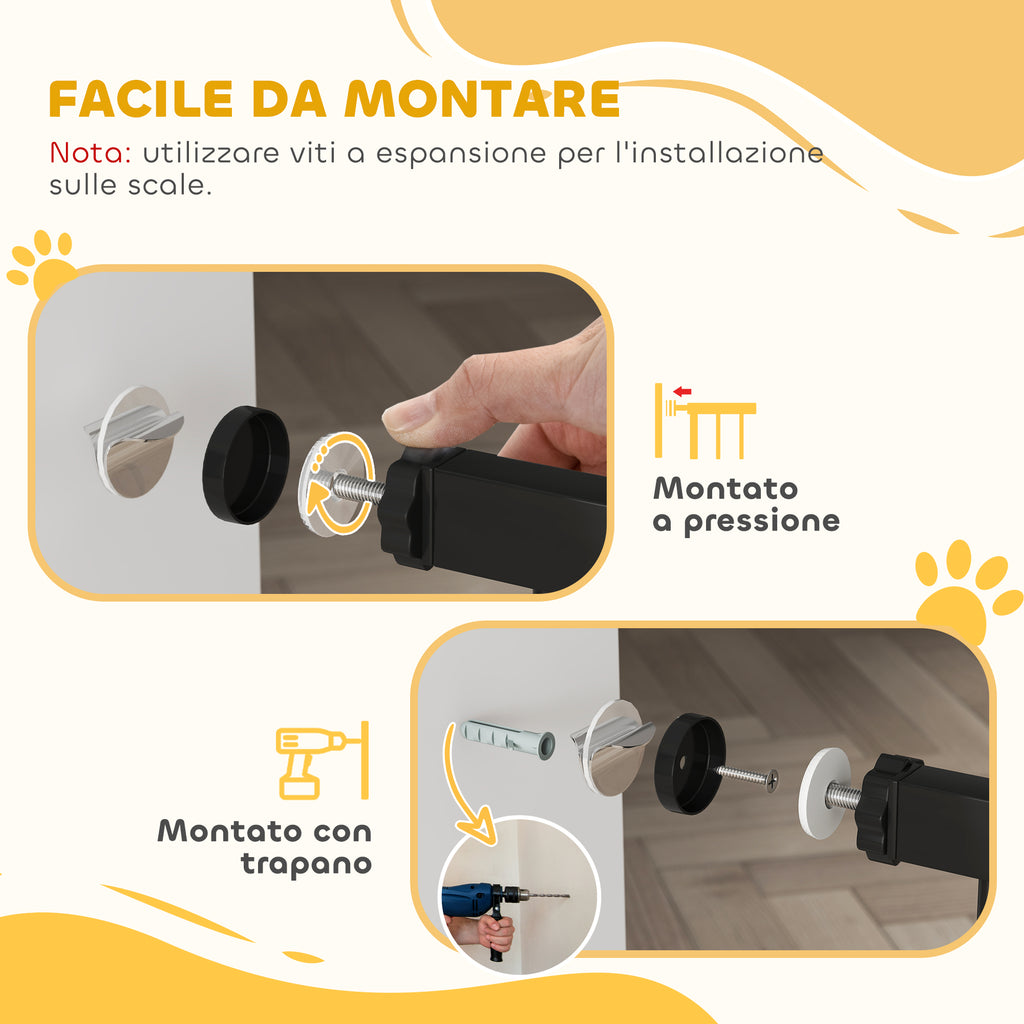 FACILE DA MONTARE

Nota: utilizzare viti a espansione per l'installazione sulle scale.

Montato a pressione

Montato con trapano