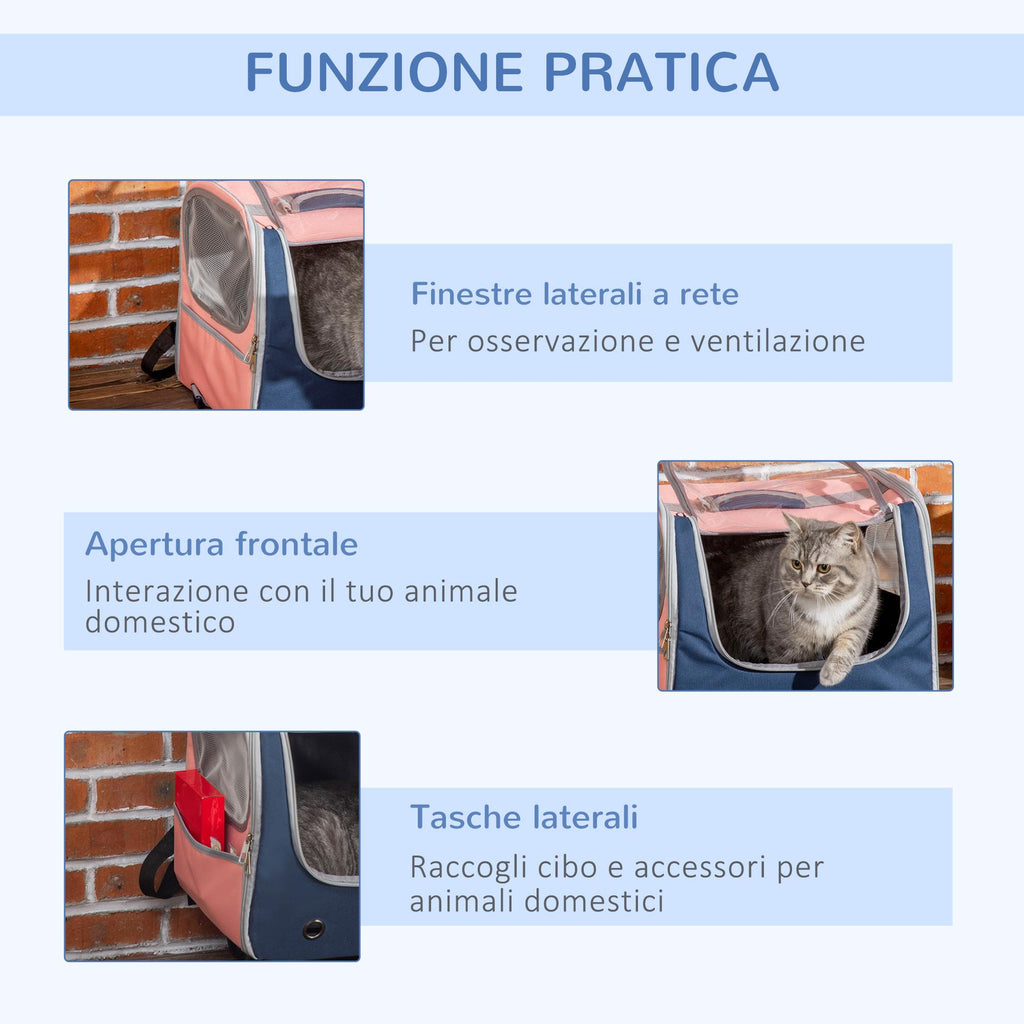 FUNZIONE PRATICA

Finestre laterali a rete
Per osservazione e ventilazione

Apertura frontale
Interazione con il tuo animale domestico

Tasche laterali
Raccogli cibo e accessori per animali domestici