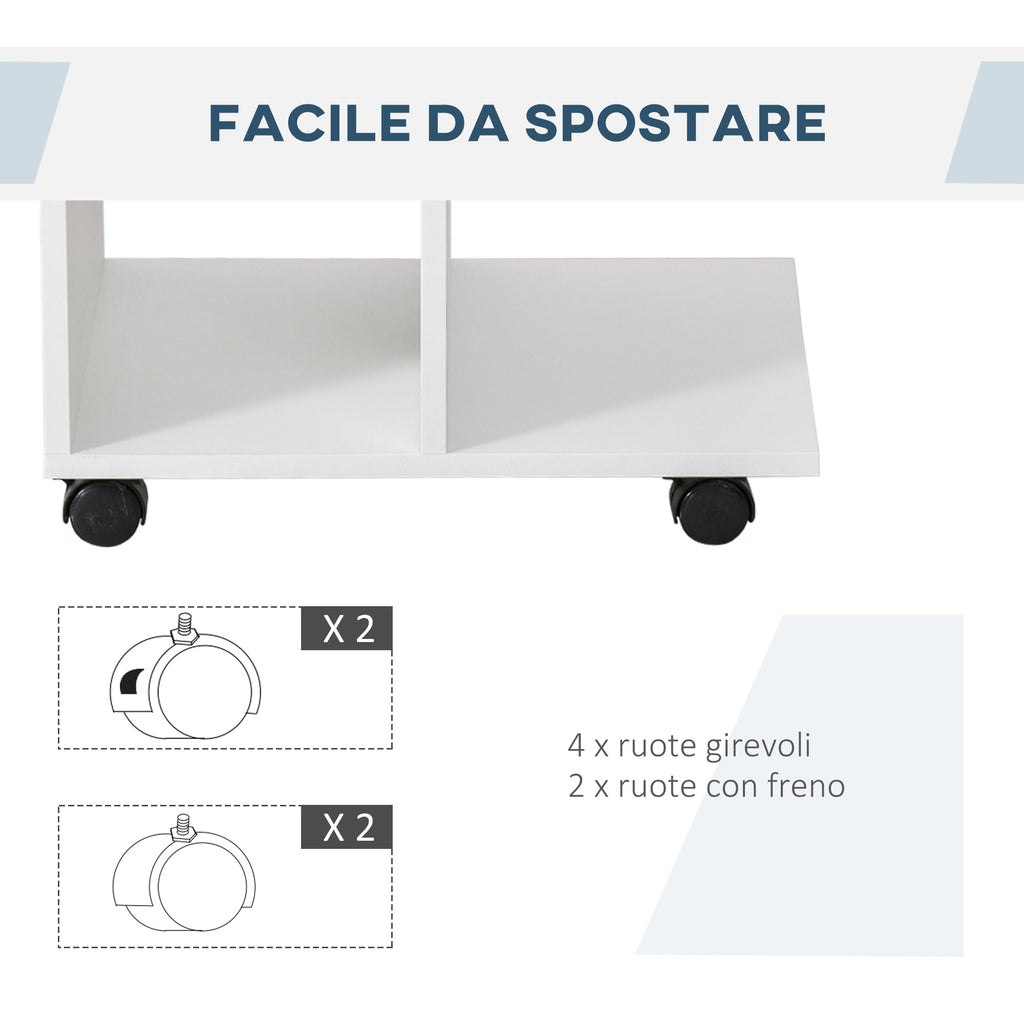 FACILE DA SPOSTARE

X 2

X 2

4 x ruote girevoli
2 x ruote con freno