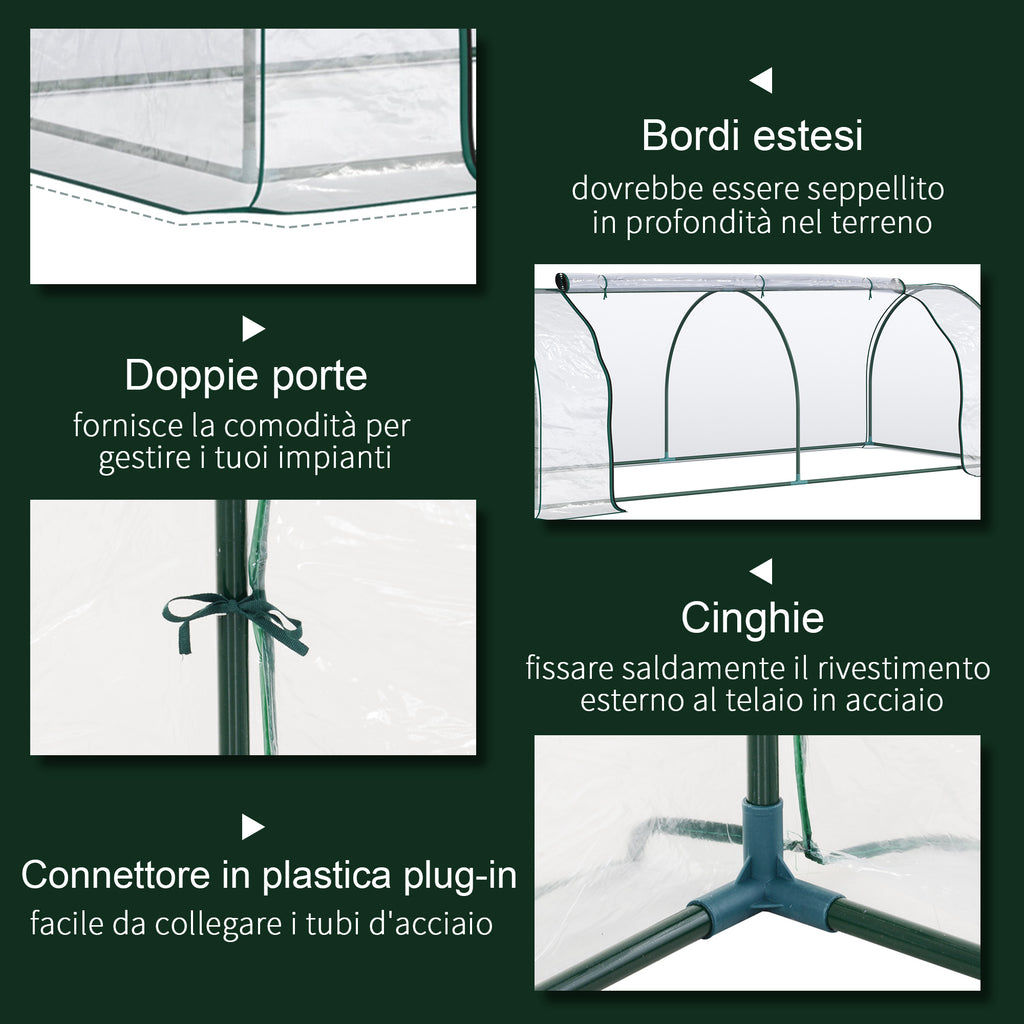 Bordi estesi
dovrebbe essere seppellito in profondità nel terreno

Doppie porte
fornisce la comodità per gestire i tuoi impianti

Cinghie
fissare saldamente il rivestimento esterno al telaio in acciaio

Connettore in plastica plug-in
facile da collegare i tubi d'acciaio