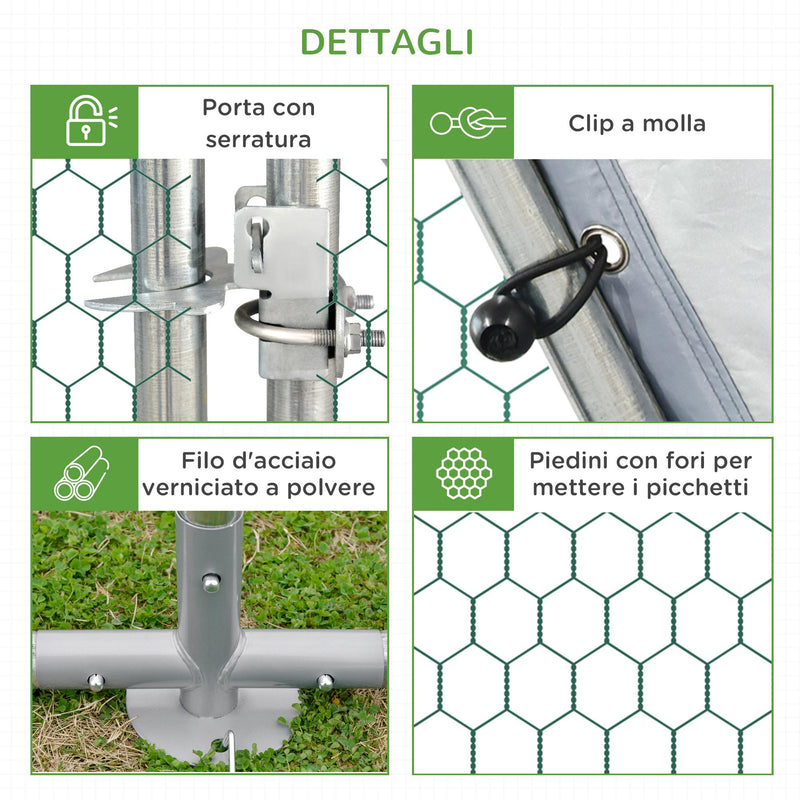 DETTAGLI

Porta con serratura

Clip a molla

Filo d'acciaio verniciato a polvere

Piedini con fori per mettere i picchetti