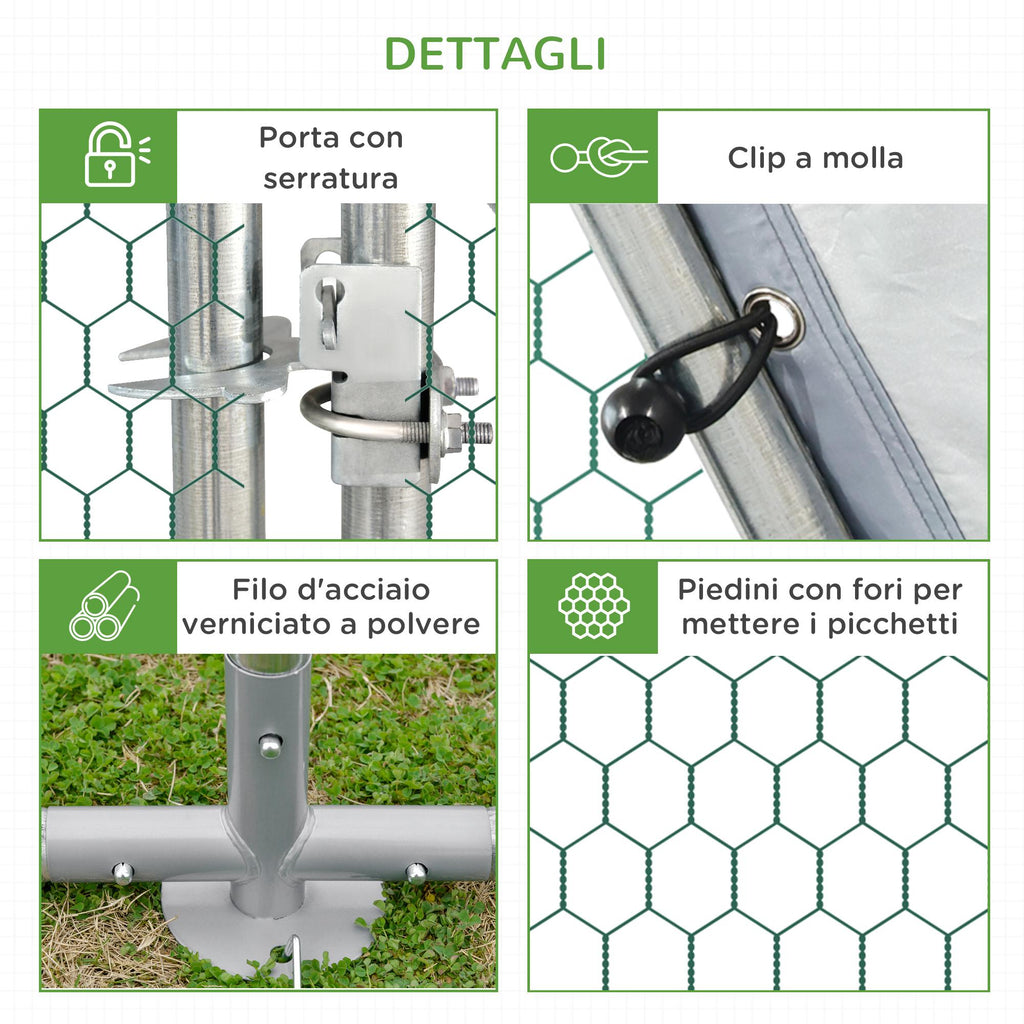 DETTAGLI

Porta con serratura

Clip a molla

Filo d'acciaio verniciato a polvere

Piedini con fori per mettere i picchetti