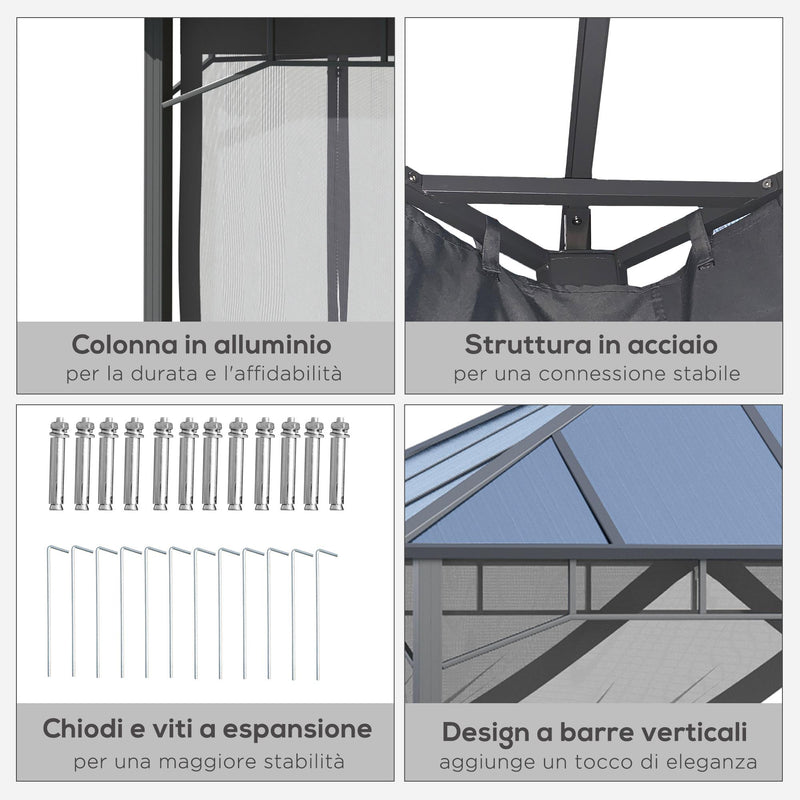 Colonna in alluminio
per la durata e l'affidabilità

Struttura in acciaio
per una connessione stabile

Chiodi e viti a espansione
per una maggiore stabilità

Design a barre verticali
aggiunge un tocco di eleganza