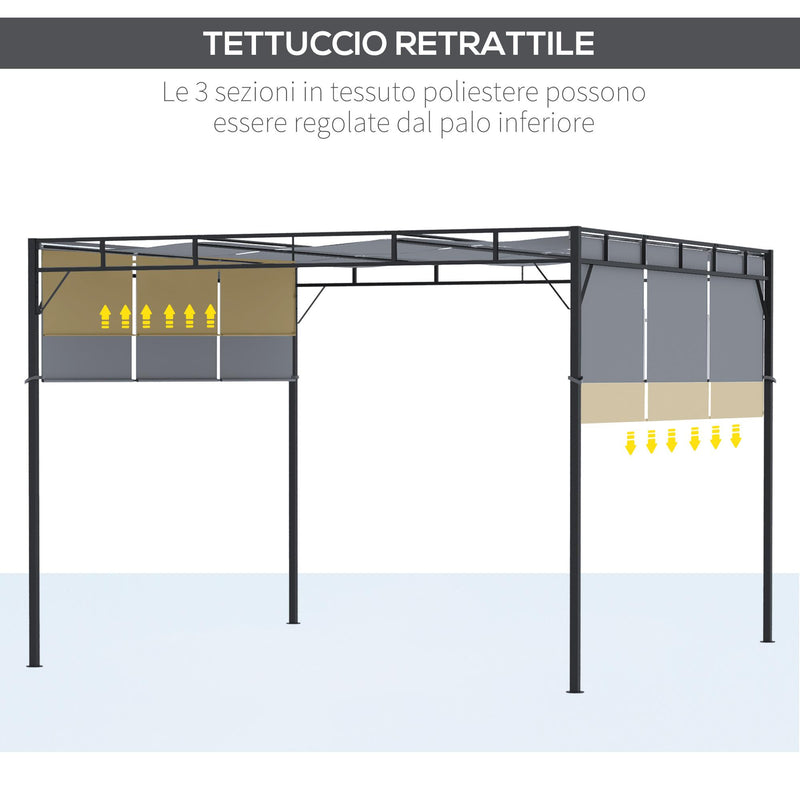 TETTUCCIO RETRATTILE

Le 3 sezioni in tessuto poliestere possono essere regolate dal palo inferiore