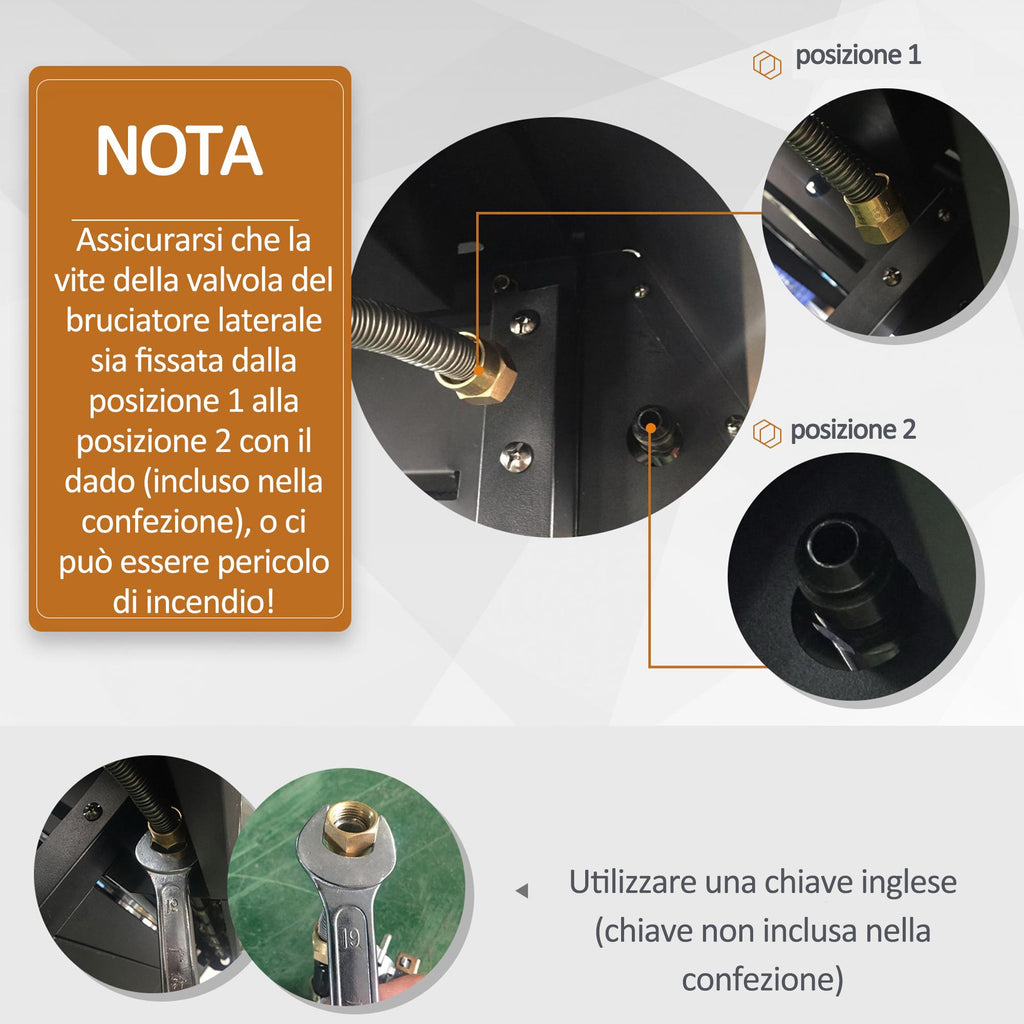 NOTA

Assicurarsi che la vite della valvola del bruciatore laterale sia fissata dalla posizione 1 alla posizione 2 con il dado (incluso nella confezione), o ci può essere pericolo di incendio!

posizione 1

posizione 2

19

Utilizzare una chiave inglese (chiave non inclusa nella confezione)