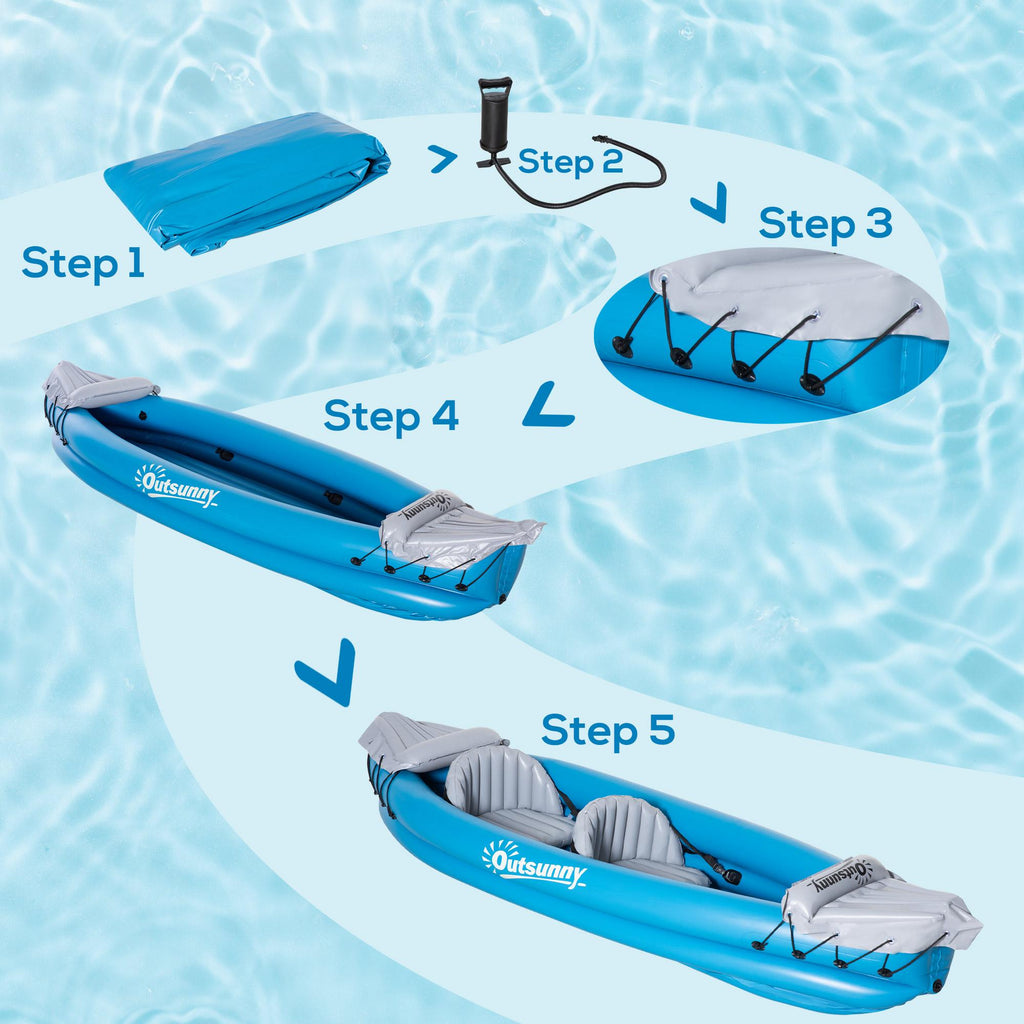 Step 1

Step 2

Step 3

Step 4

Outsunny

Outsunny

Step 5

Outsunny

Outsunny