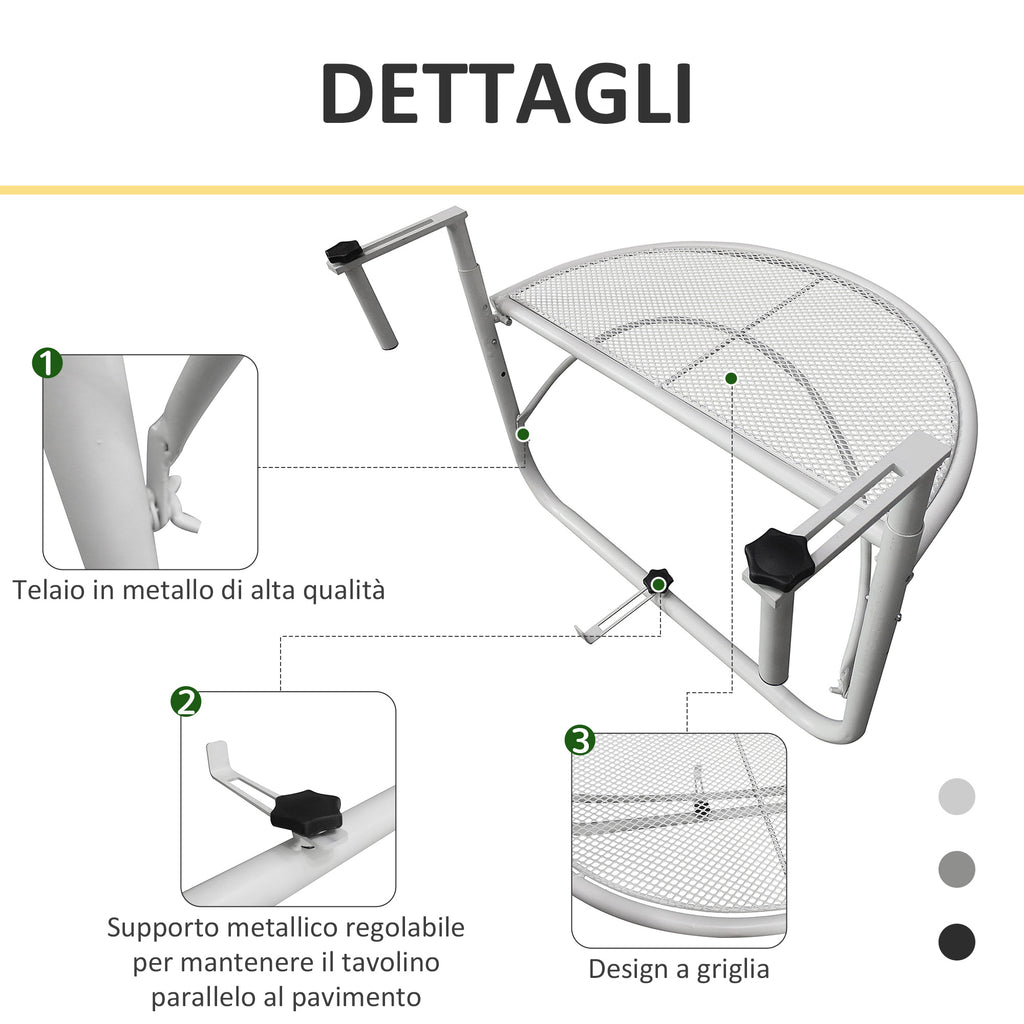 DETTAGLI

1

Telaio in metallo di alta qualità

2

Supporto metallico regolabile per mantenere il tavolino parallelo al pavimento

3

Design a griglia