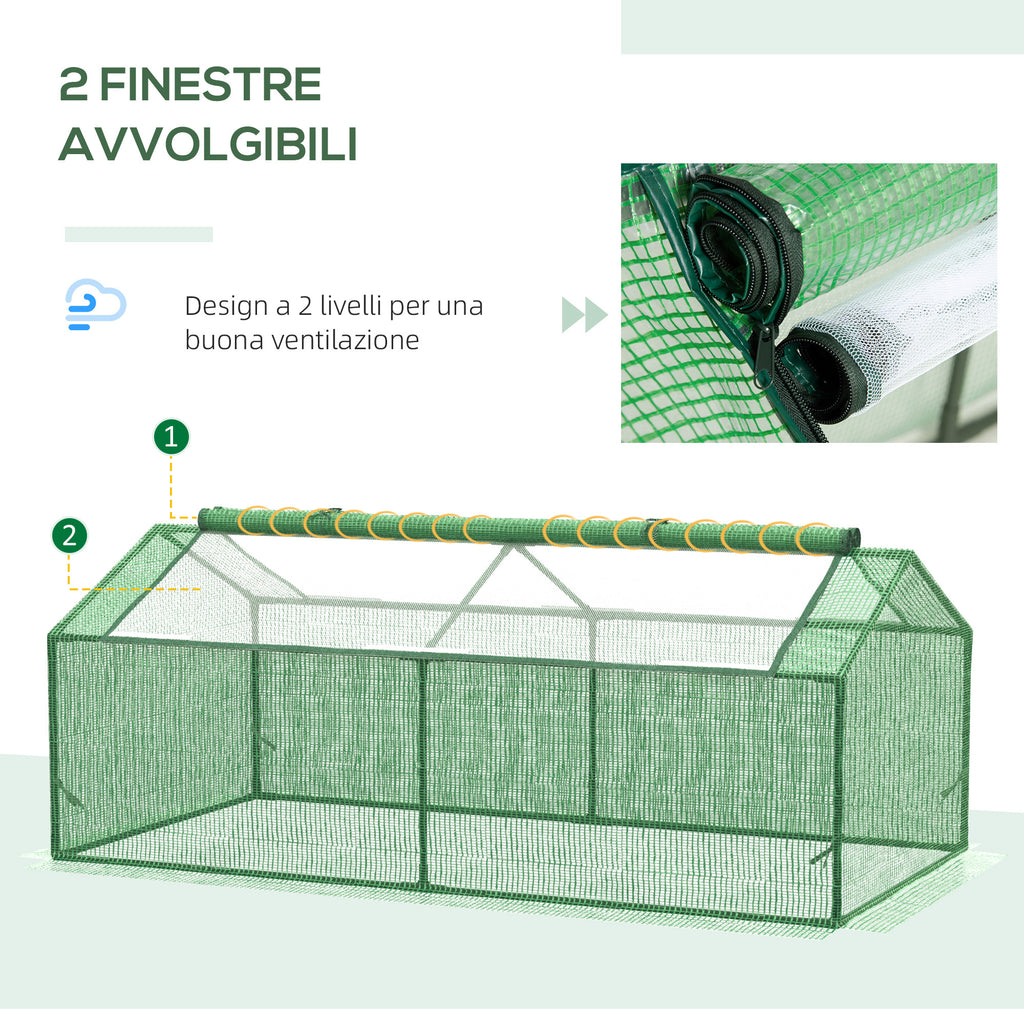 2 FINESTRE AVVOLGIBILI

Design a 2 livelli per una buona ventilazione

1

2