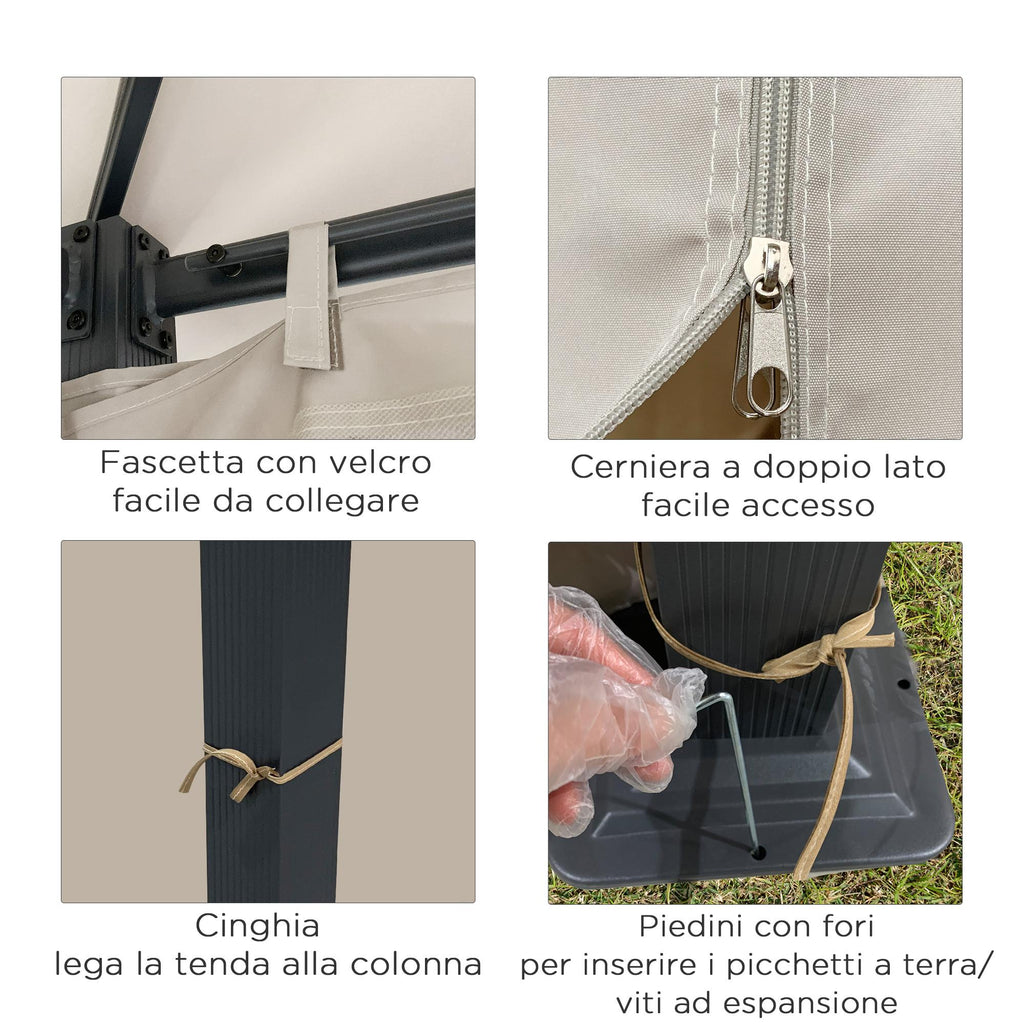 Fascetta con velcro
facile da collegare

Cerniera a doppio lato
facile accesso

Cinghia
lega la tenda alla colonna

Piedini con fori
per inserire i picchetti a terra/
viti ad espansione