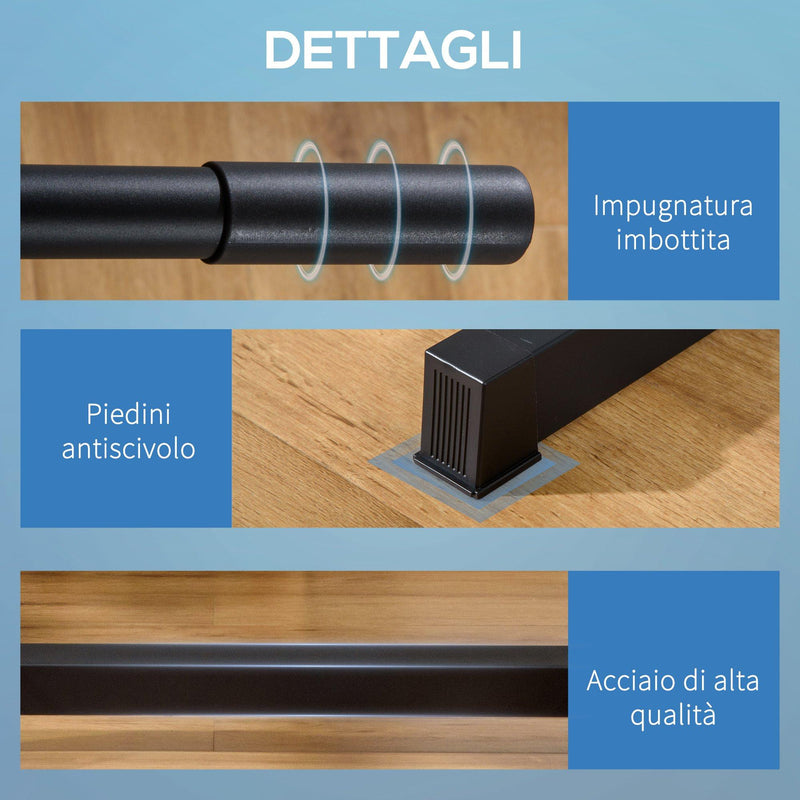 DETTAGLI

Impugnatura imbottita

Piedini antiscivolo

Acciaio di alta qualità