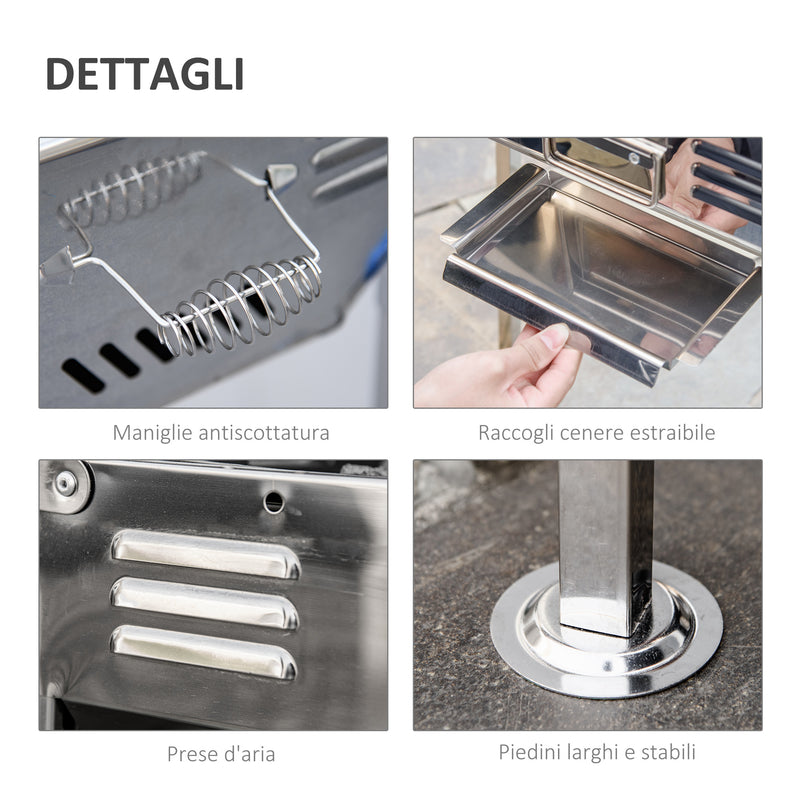 DETTAGLI

Maniglie antiscottatura

Raccogli cenere estraibile

Prese d'aria

Piedini larghi e stabili