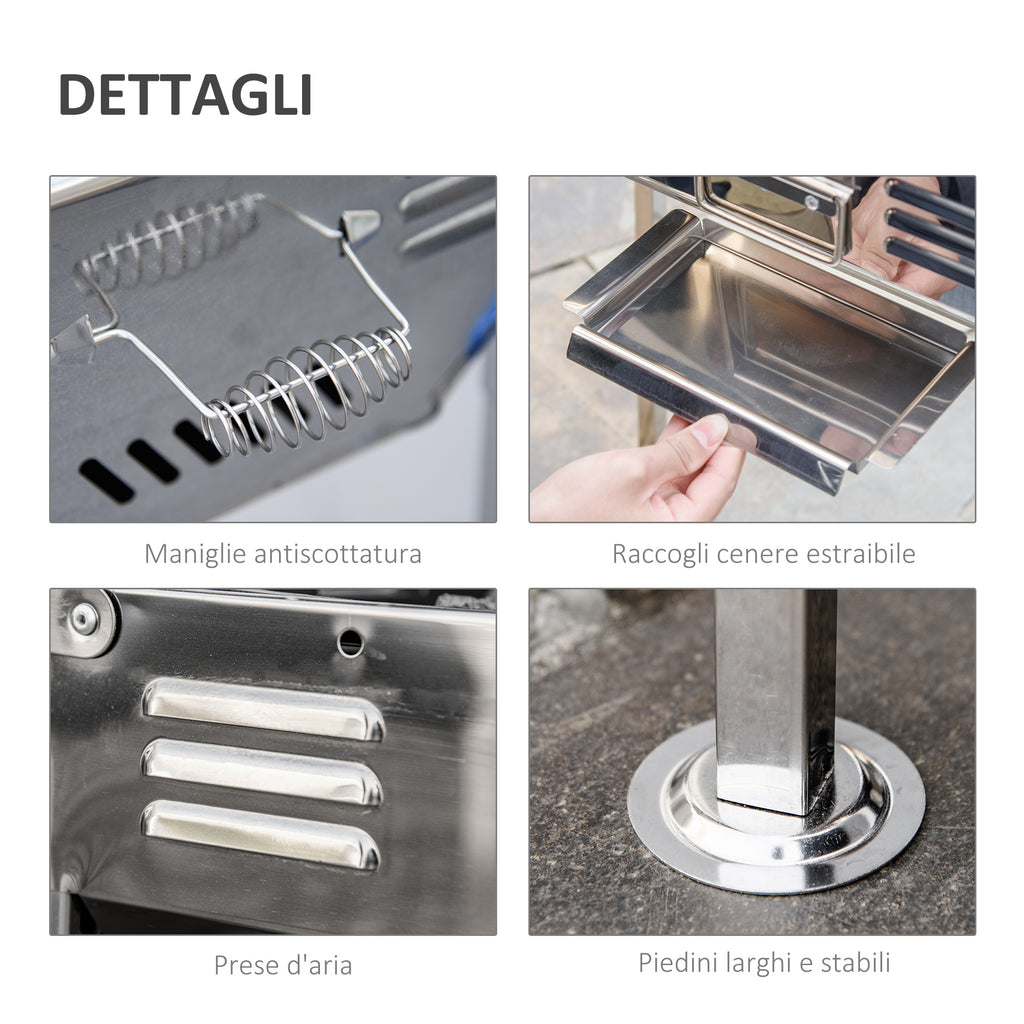 DETTAGLI

Maniglie antiscottatura

Raccogli cenere estraibile

Prese d'aria

Piedini larghi e stabili