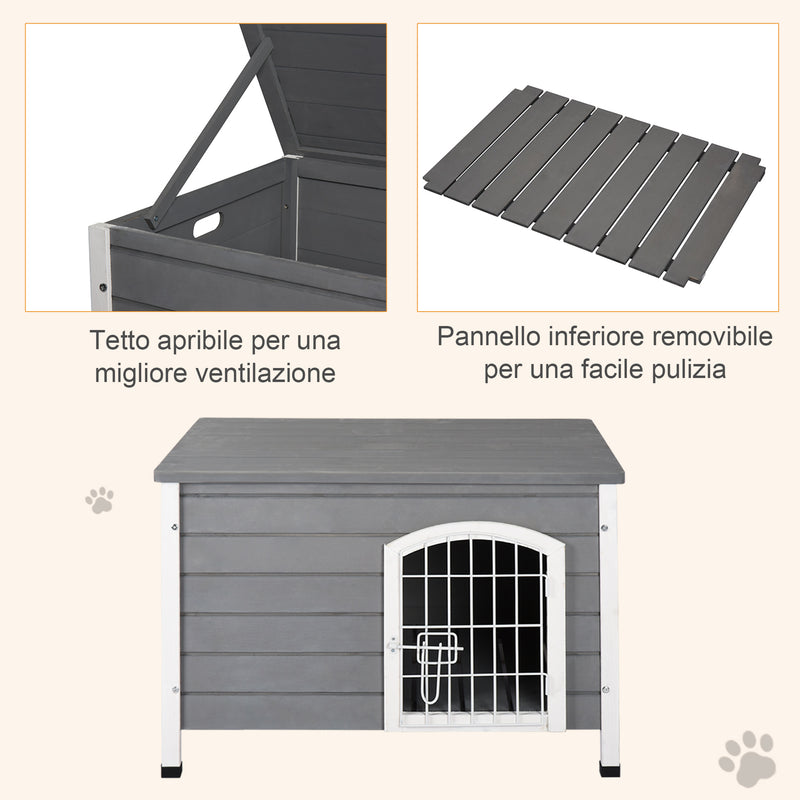 Tetto apribile per una migliore ventilazione

Pannello inferiore removibile per una facile pulizia