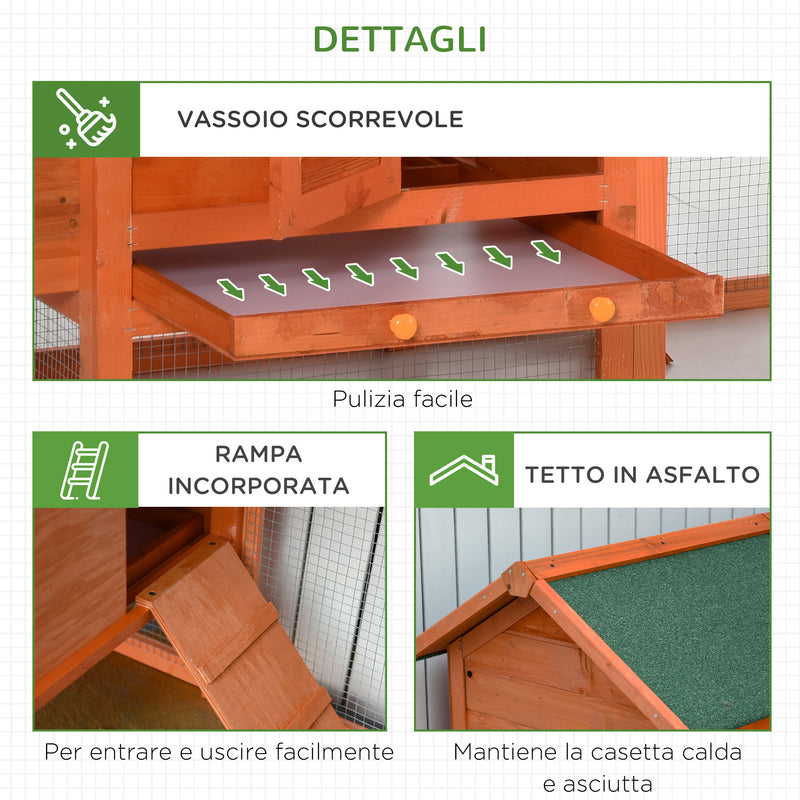 DETTAGLI

VASSOIO SCORREVOLE

Pulizia facile

RAMPA INCORPORATA

Per entrare e uscire facilmente

TETTO IN ASFALTO

Mantiene la casetta calda e asciutta