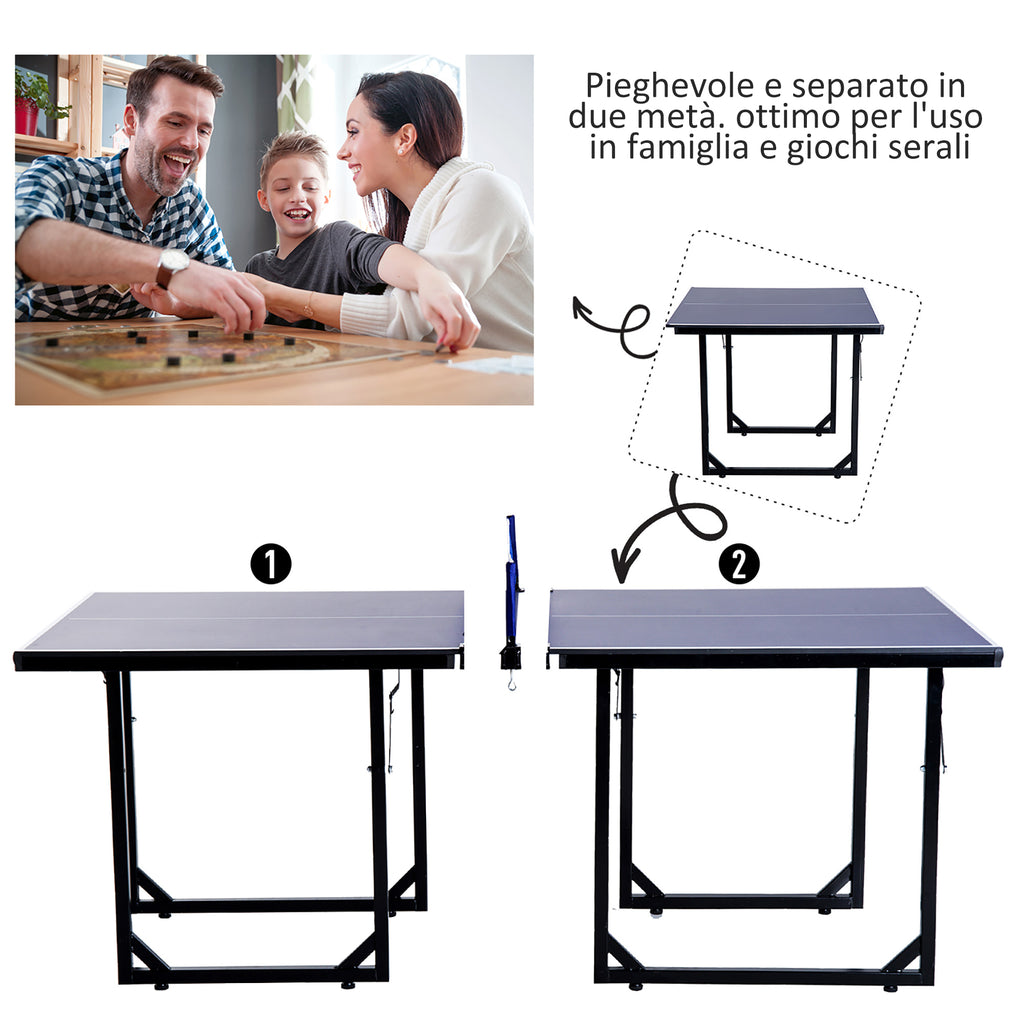 Pieghevole e separato in due metà. ottimo per l'uso in famiglia e giochi serali

1

2