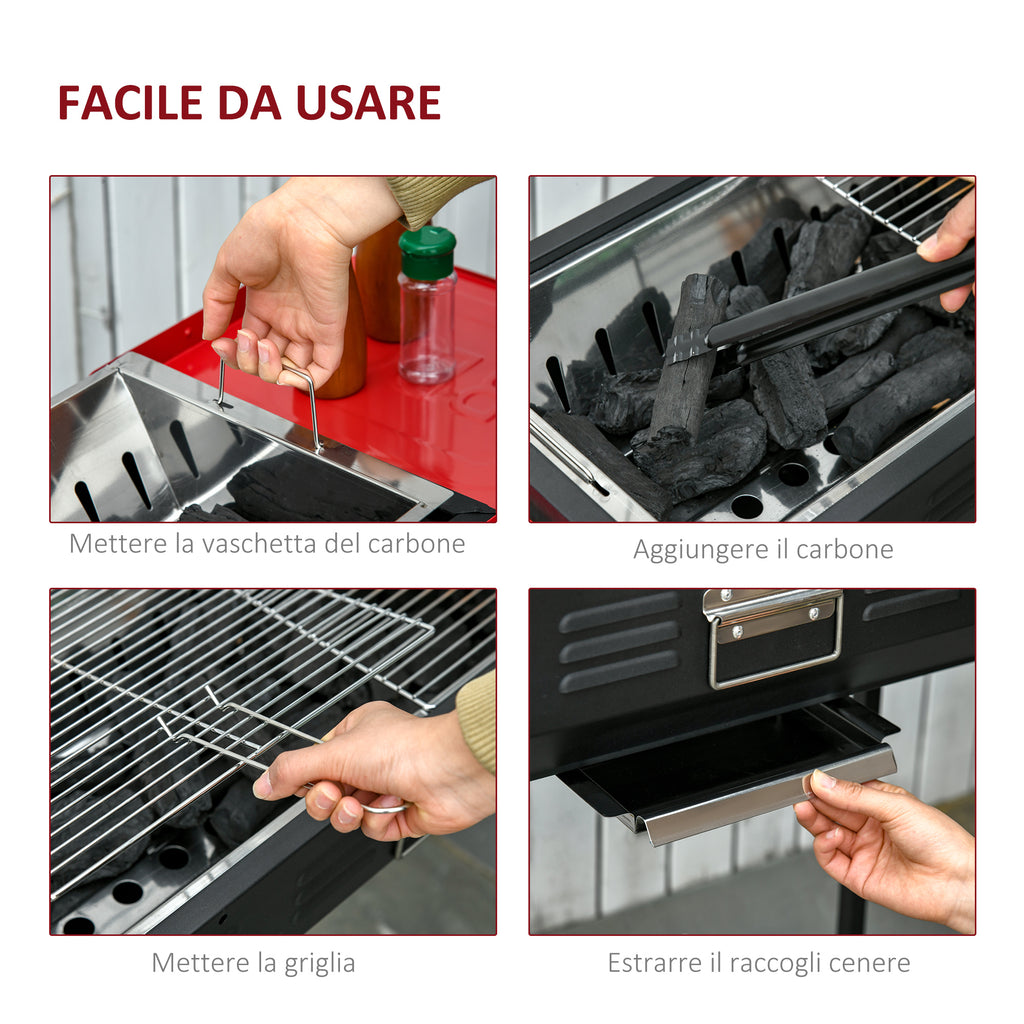 FACILE DA USARE

Mettere la vaschetta del carbone

Aggiungere il carbone

Mettere la griglia

Estrarre il raccogli cenere