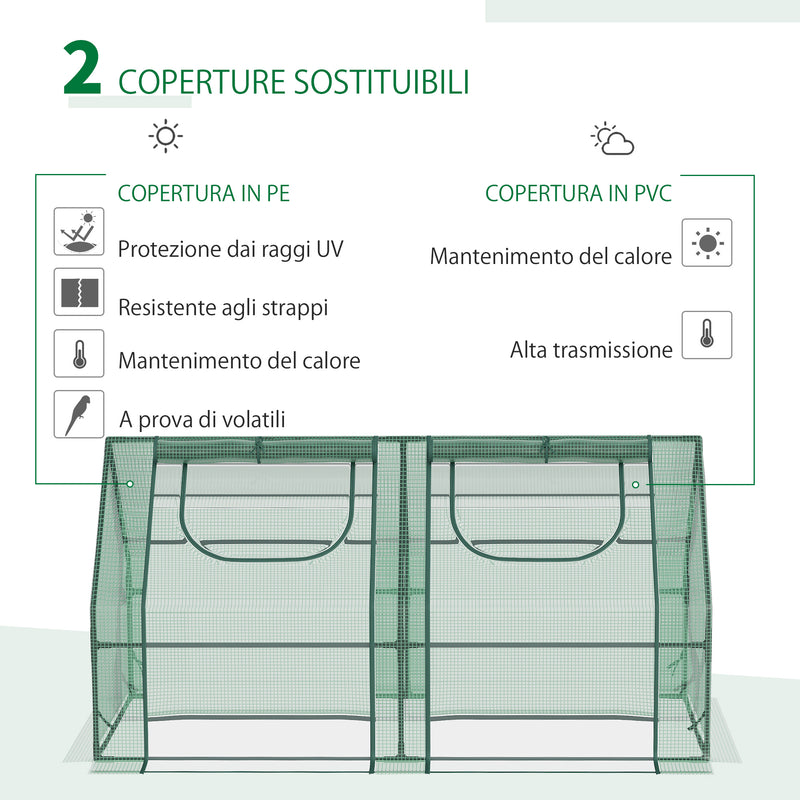 2 COPERTURE SOSTITUIBILI

COPERTURA IN PE

Protezione dai raggi UV

Resistente agli strappi

Mantenimento del calore

A prova di volatili

COPERTURA IN PVC

Mantenimento del calore

Alta trasmissione