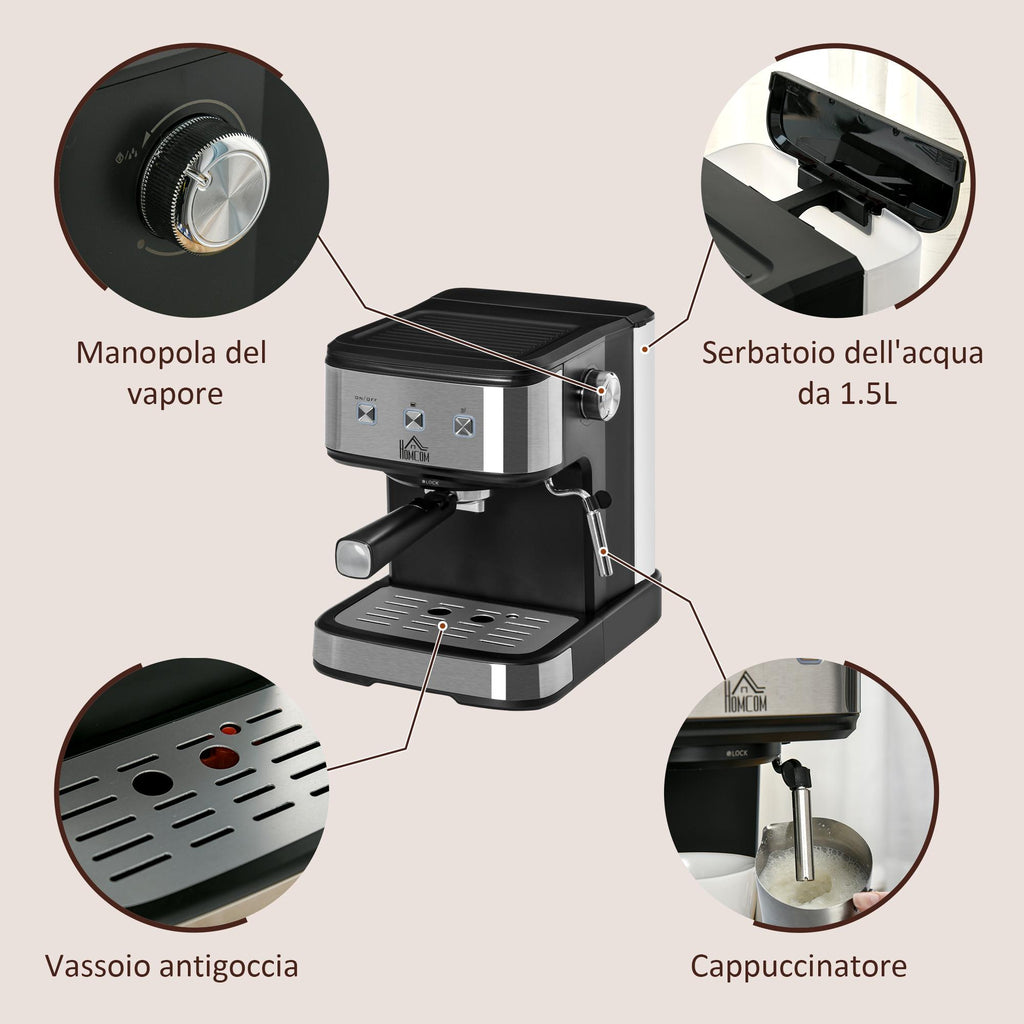 Manopola del vapore

Serbatoio dell'acqua da 1.5L

ON/OFF

HOMCOM

LOCK

HOMCOM

LOCK

Vassoio antigoccia

Cappuccinatore