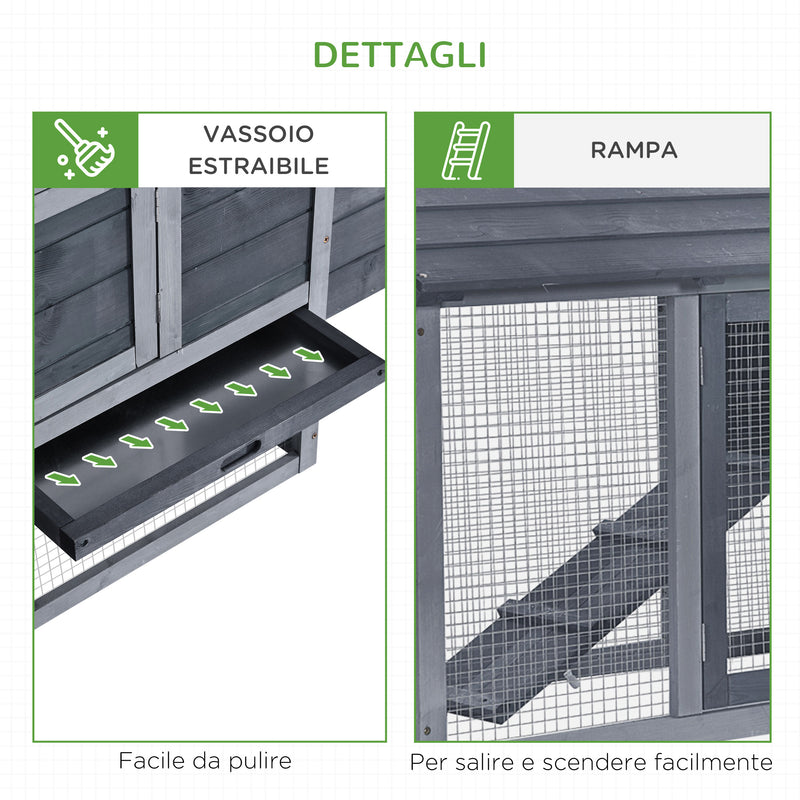 DETTAGLI

VASSOIO ESTRAIBILE

Facile da pulire

RAMPA

Per salire e scendere facilmente