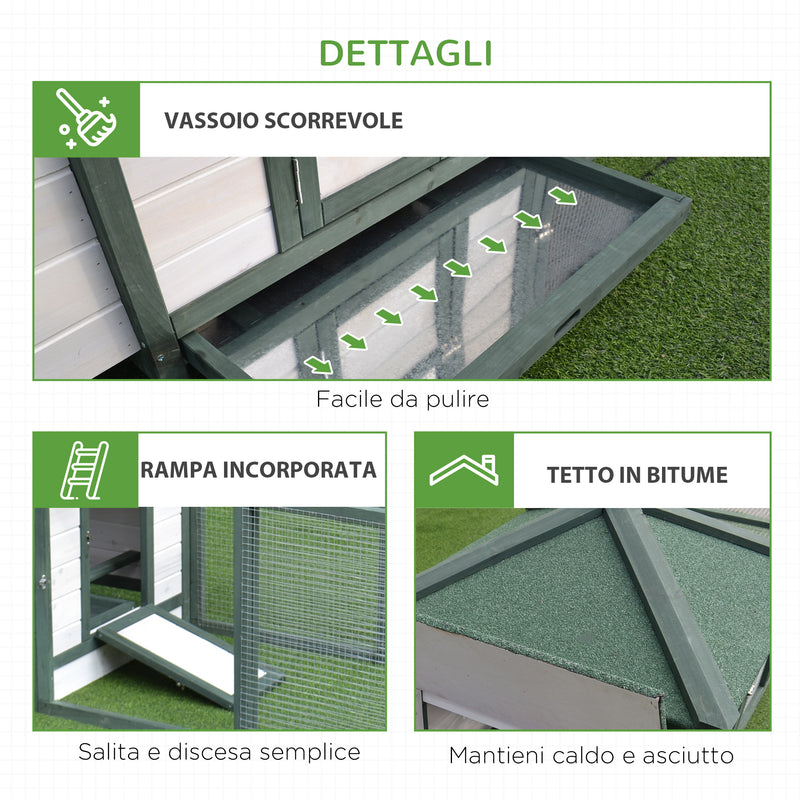 DETTAGLI

VASSOIO SCORREVOLE

Facile da pulire

RAMPA INCORPORATA

Salita e discesa semplice

TETTO IN BITUME

Mantieni caldo e asciutto