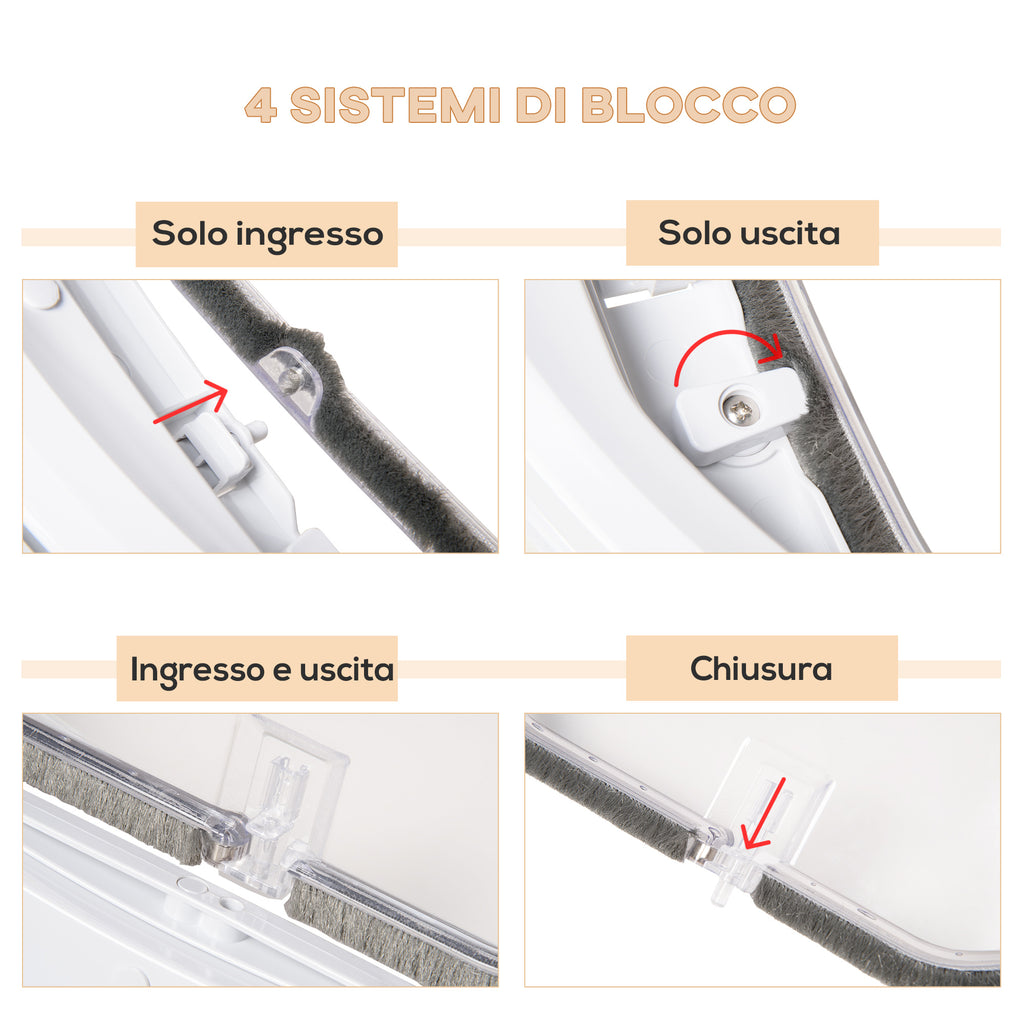 4 SISTEMI DI BLOCCO

Solo ingresso

Solo uscita

Ingresso e uscita

Chiusura