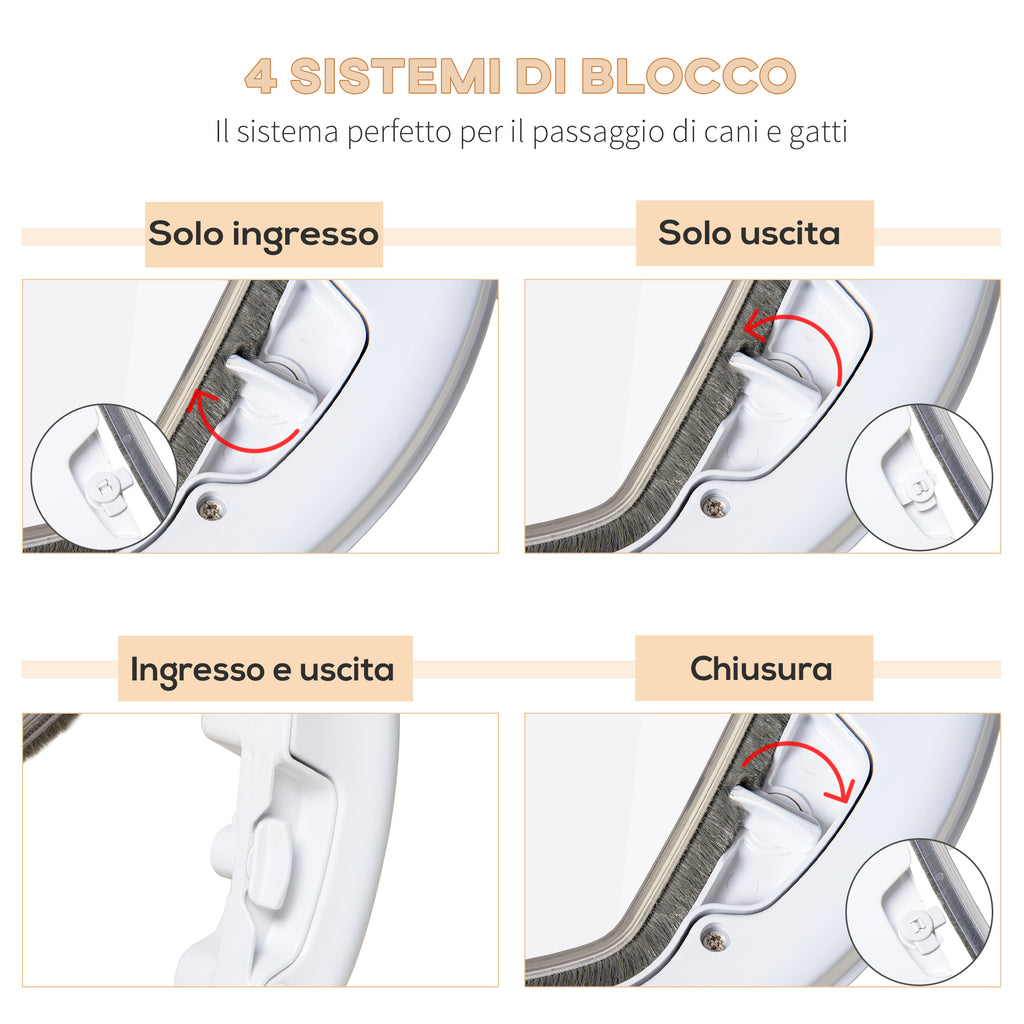 4 SISTEMI DI BLOCCO
Il sistema perfetto per il passaggio di cani e gatti

Solo ingresso

Solo uscita

Ingresso e uscita

Chiusura