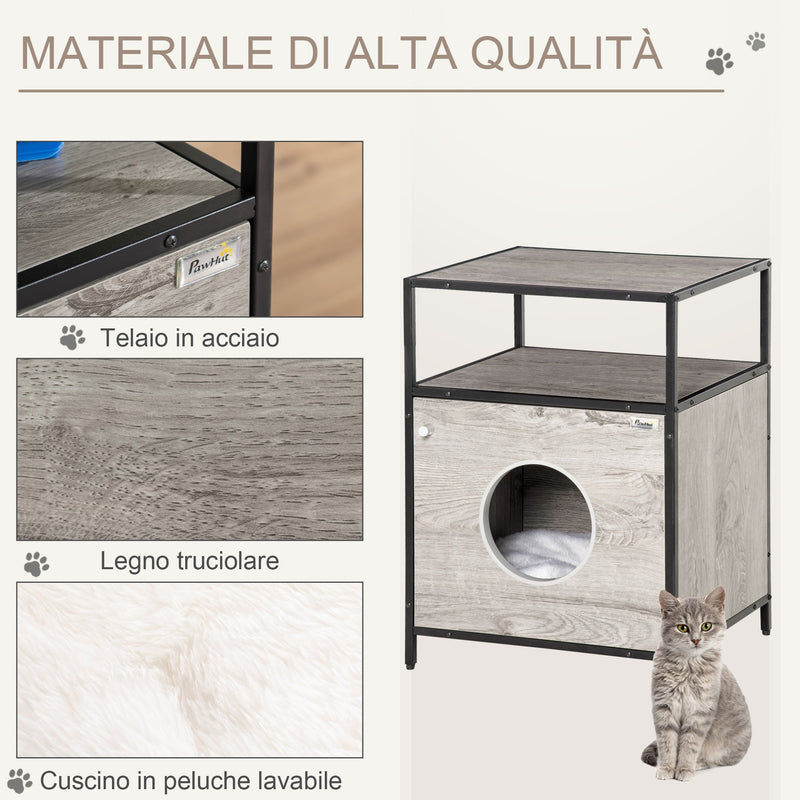 MATERIALE DI ALTA QUALITÀ

PawHut

Telaio in acciaio

Legno truciolare

Cuscino in peluche lavabile

PawHut