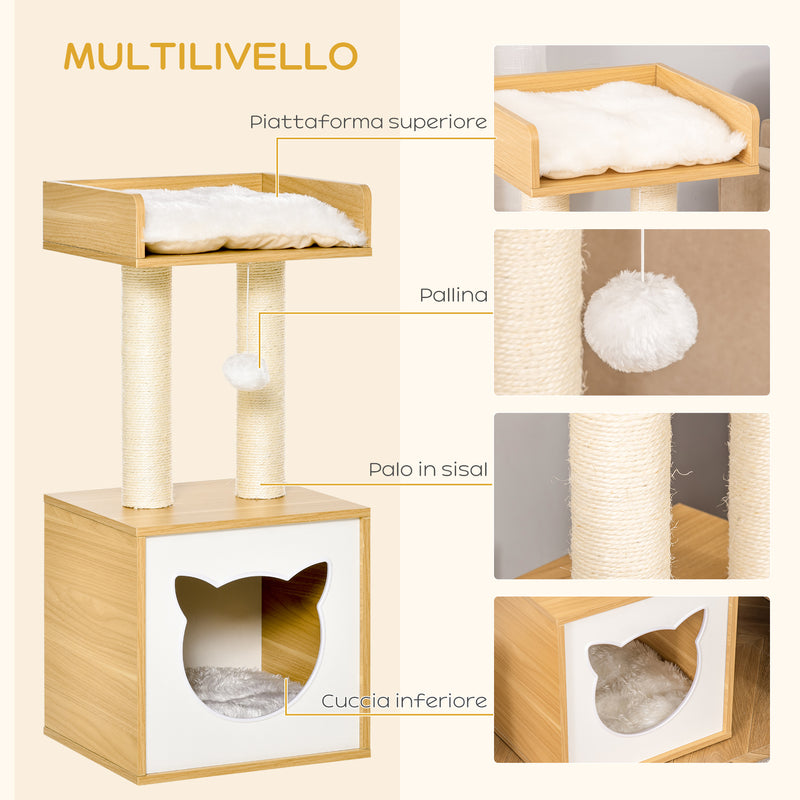 MULTILIVELLO

Piattaforma superiore

Pallina

Palo in sisal

Cuccia inferiore