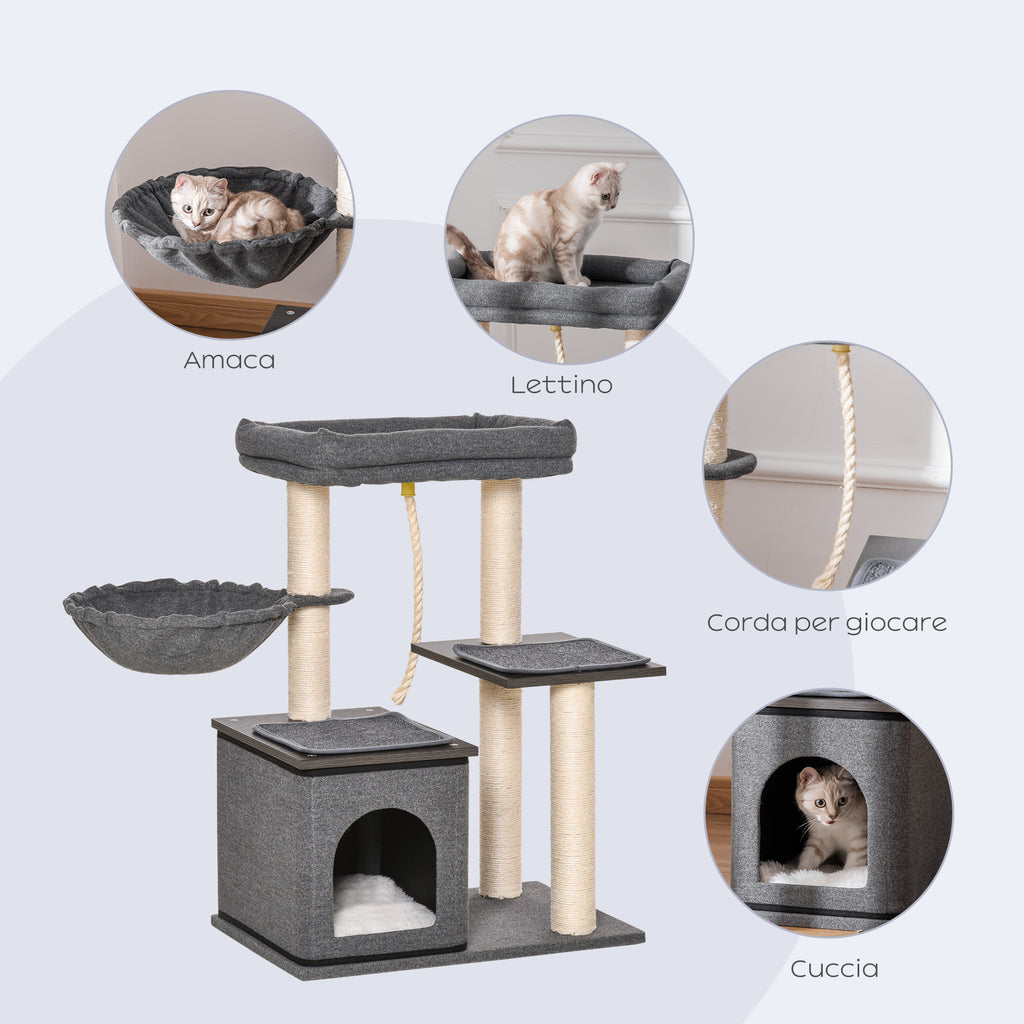 Amaca

Lettino

Corda per giocare

Cuccia