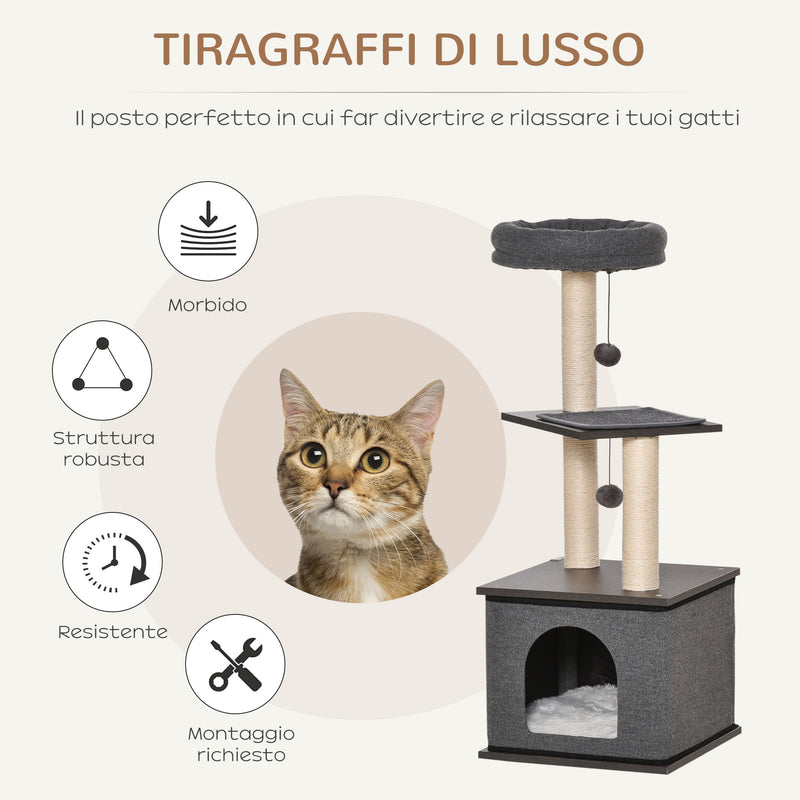 TIRAGRAFFI DI LUSSO

Il posto perfetto in cui far divertire e rilassare i tuoi gatti

Morbido

Struttura robusta

Resistente

Montaggio richiesto