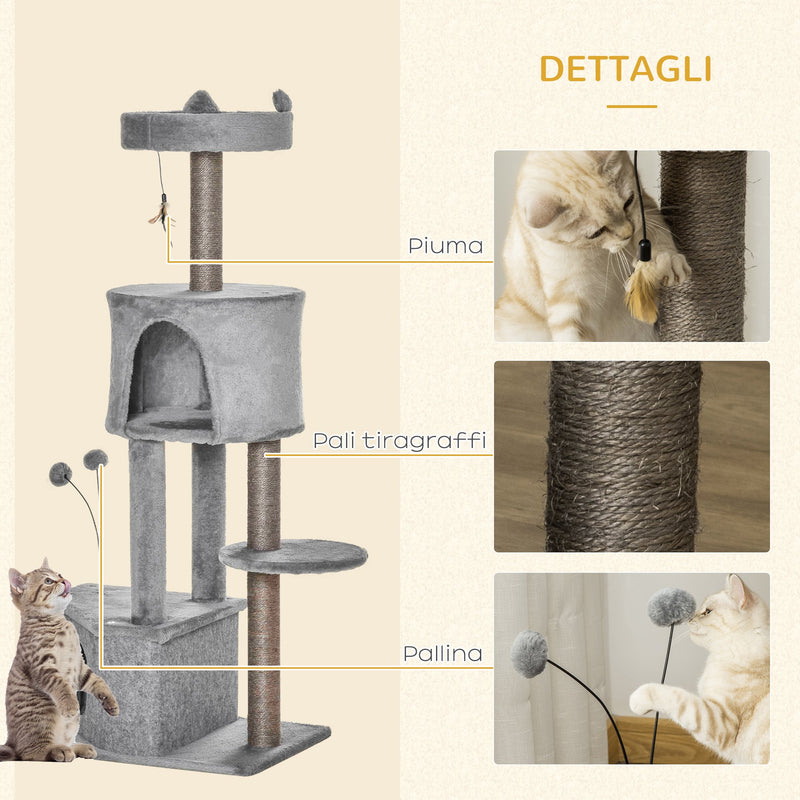 DETTAGLI

Piuma

Pali tiragraffi

Pallina