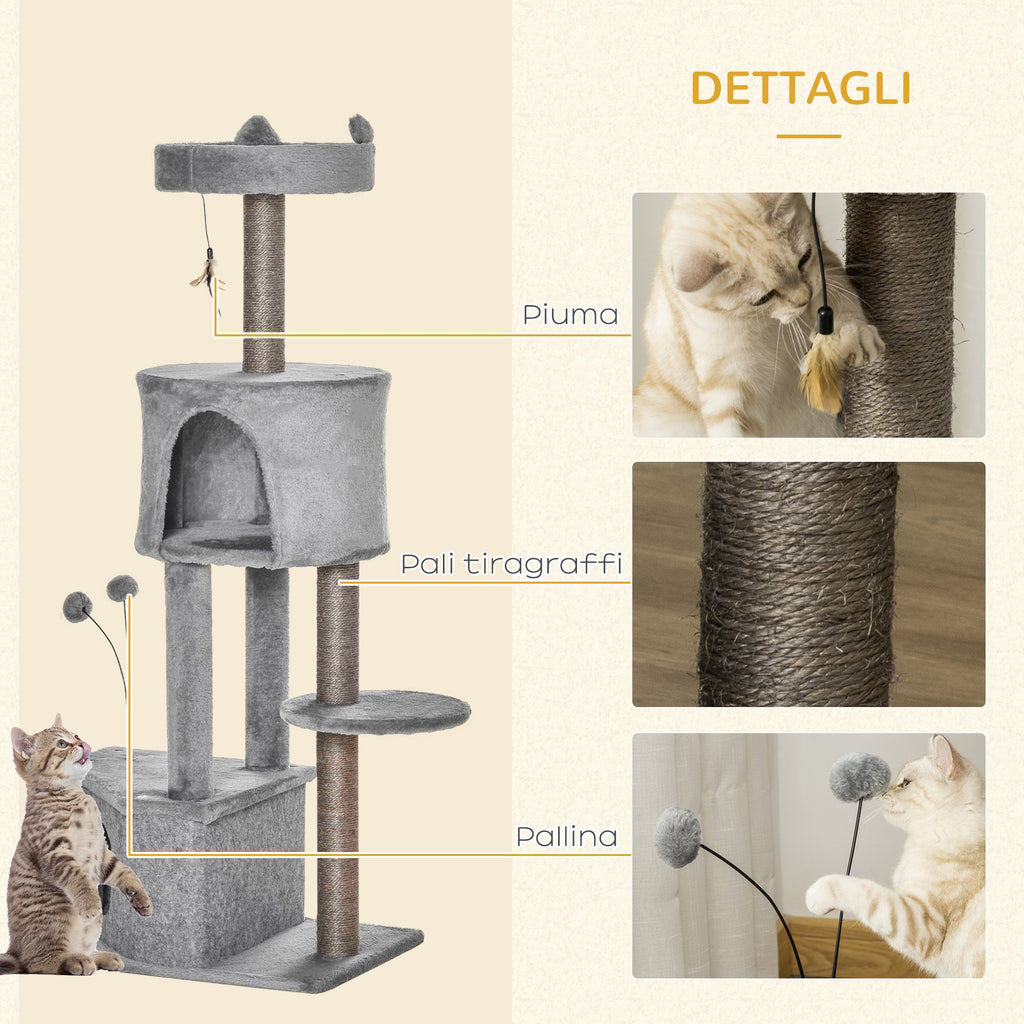 DETTAGLI

Piuma

Pali tiragraffi

Pallina