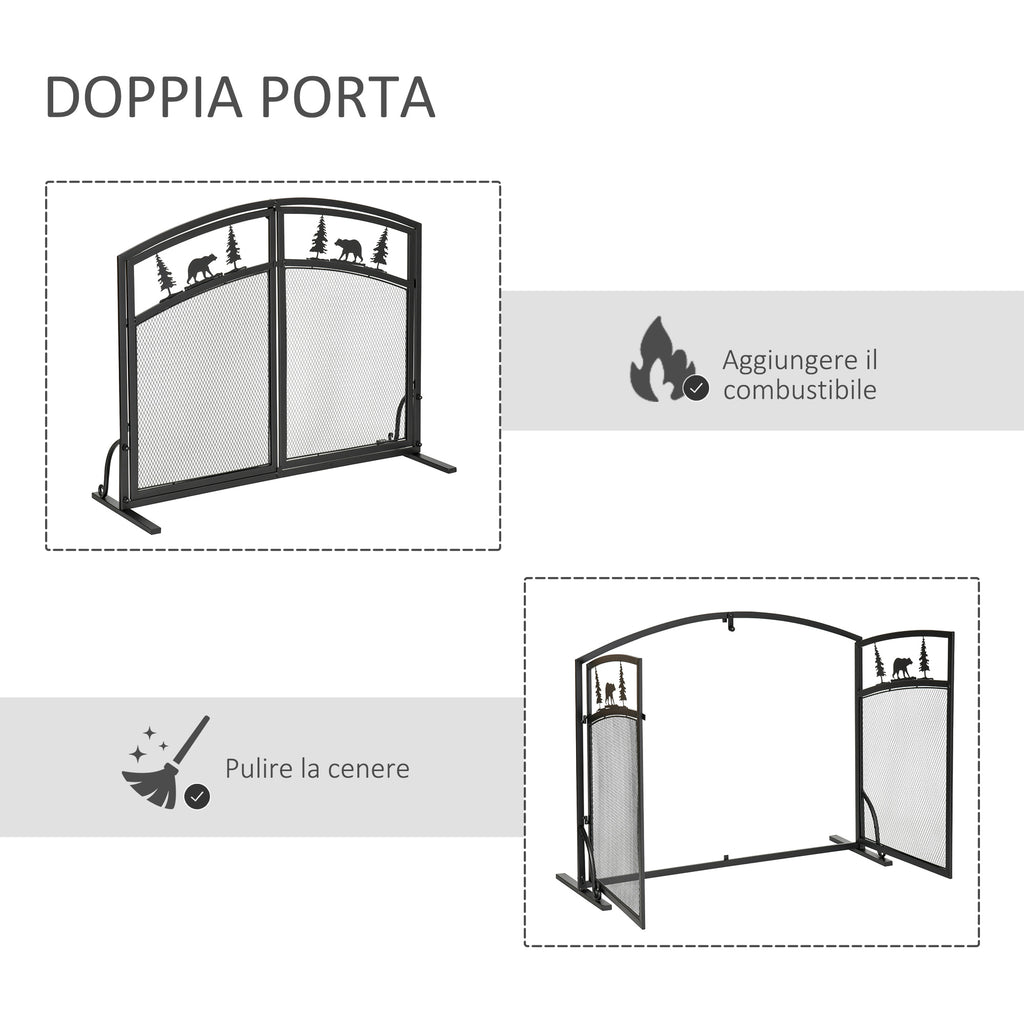 DOPPIA PORTA

Aggiungere il combustibile

Pulire la cenere