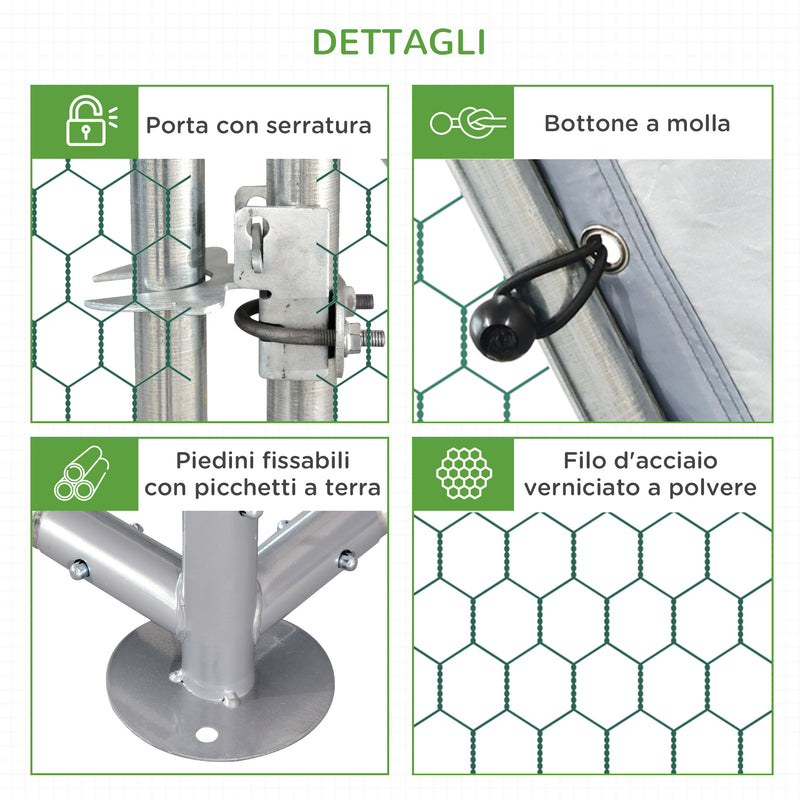 DETTAGLI

Porta con serratura

Bottone a molla

Piedini fissabili con picchetti a terra

Filo d'acciaio verniciato a polvere