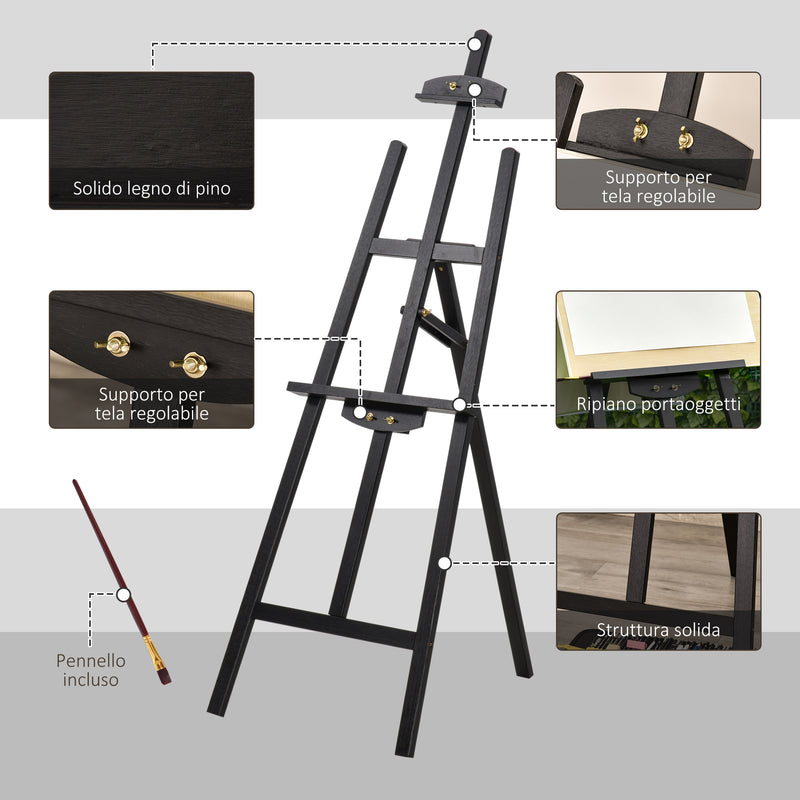 Solido legno di pino

Supporto per tela regolabile

Supporto per tela regolabile

Ripiano portaoggetti

Struttura solida

Pennello incluso