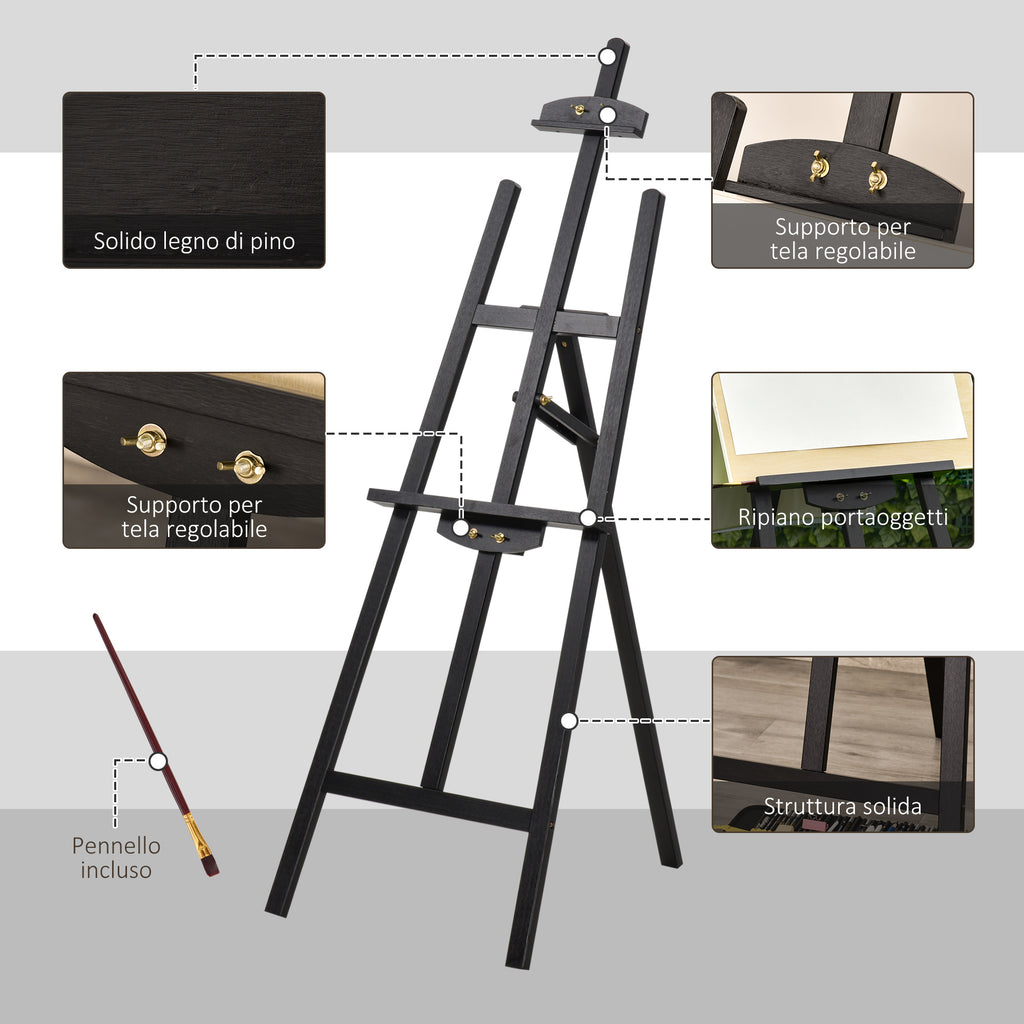 Solido legno di pino

Supporto per
tela regolabile

Supporto per
tela regolabile

Ripiano portaoggetti

Struttura solida

Pennello
incluso