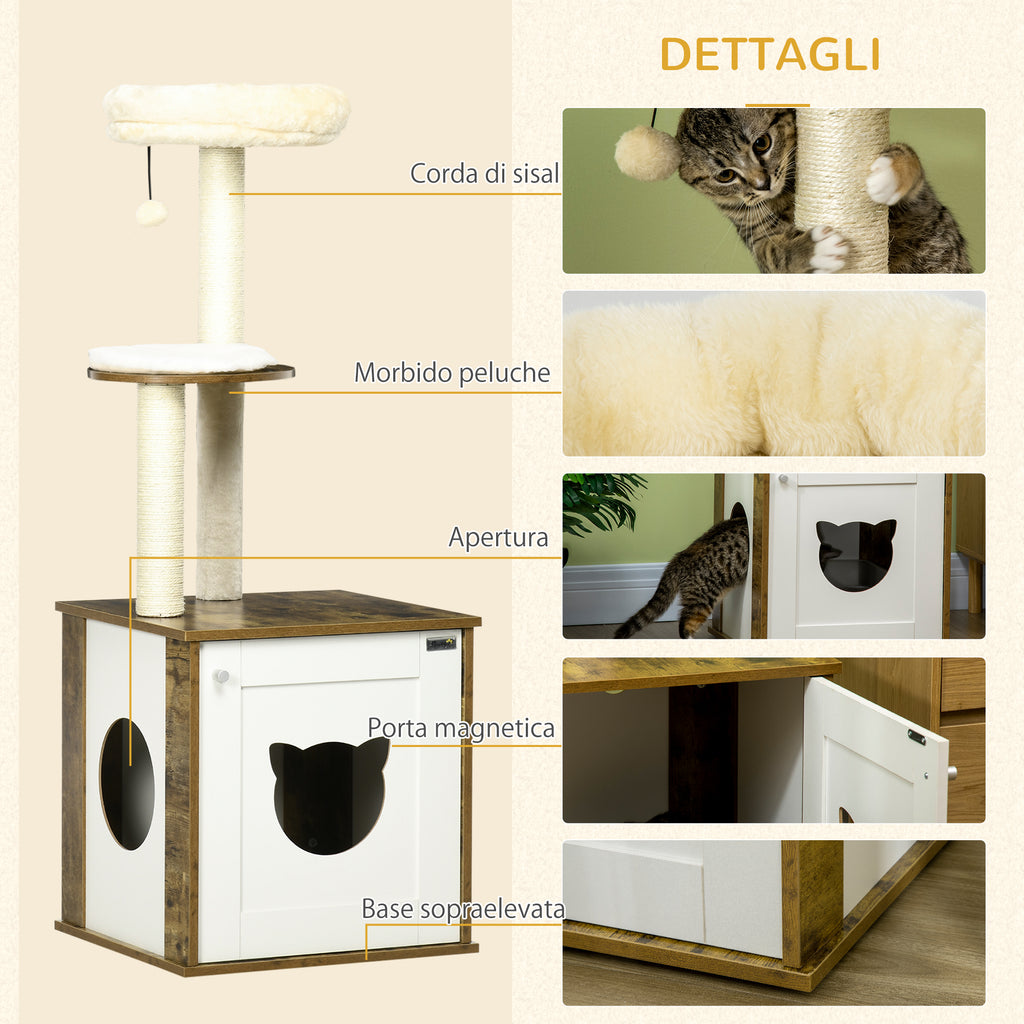 DETTAGLI

Corda di sisal

Morbido peluche

Apertura

Porta magnetica

Base sopraelevata