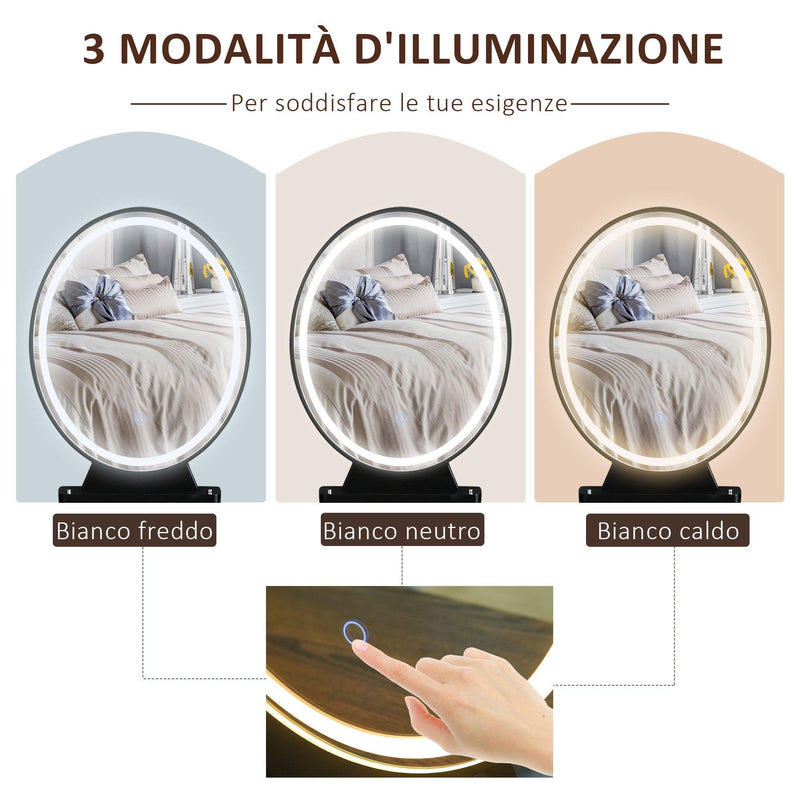 3 MODALITÀ D'ILLUMINAZIONE

Per soddisfare le tue esigenze

Bianco freddo

Bianco neutro

Bianco caldo