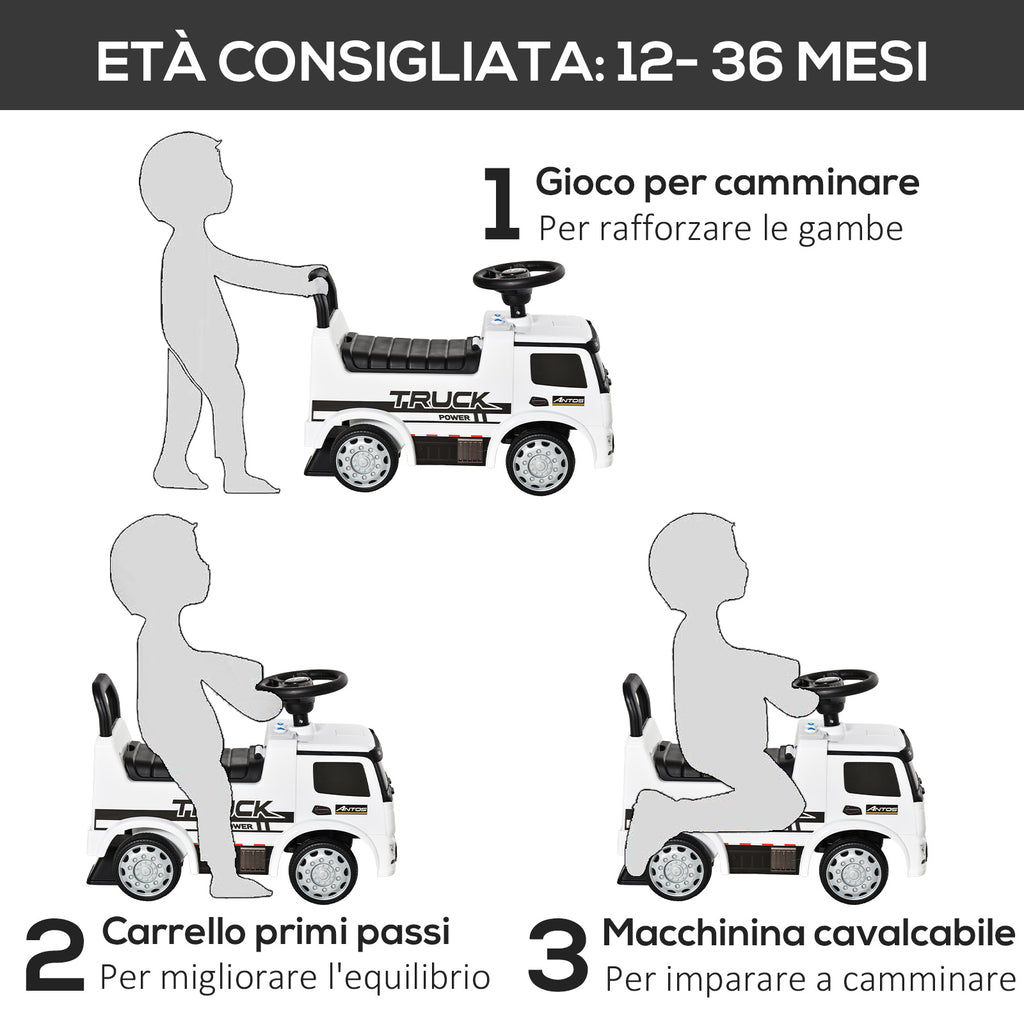 ETÀ CONSIGLIATA: 12- 36 MESI

1 Gioco per camminare
Per rafforzare le gambe

TRUCK
POWER
ANTOS

TRUCK
POWER
ANTOS

ANTOS

2 Carrello primi passi
Per migliorare l'equilibrio

3 Macchinina cavalcabile
Per imparare a camminare