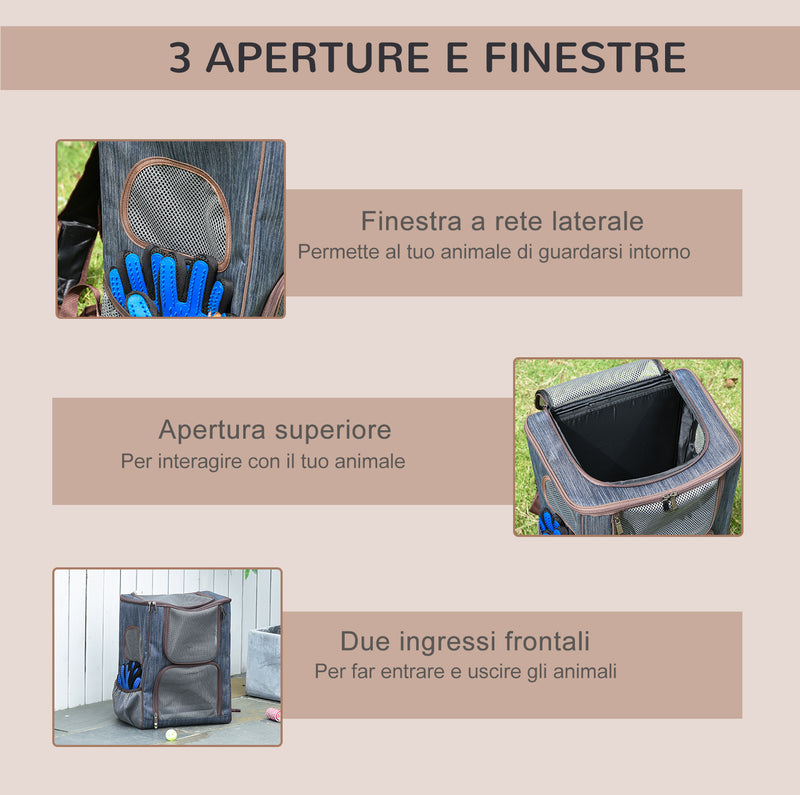 3 APERTURE E FINESTRE

Finestra a rete laterale
Permette al tuo animale di guardarsi intorno

Apertura superiore
Per interagire con il tuo animale

Due ingressi frontali
Per far entrare e uscire gli animali